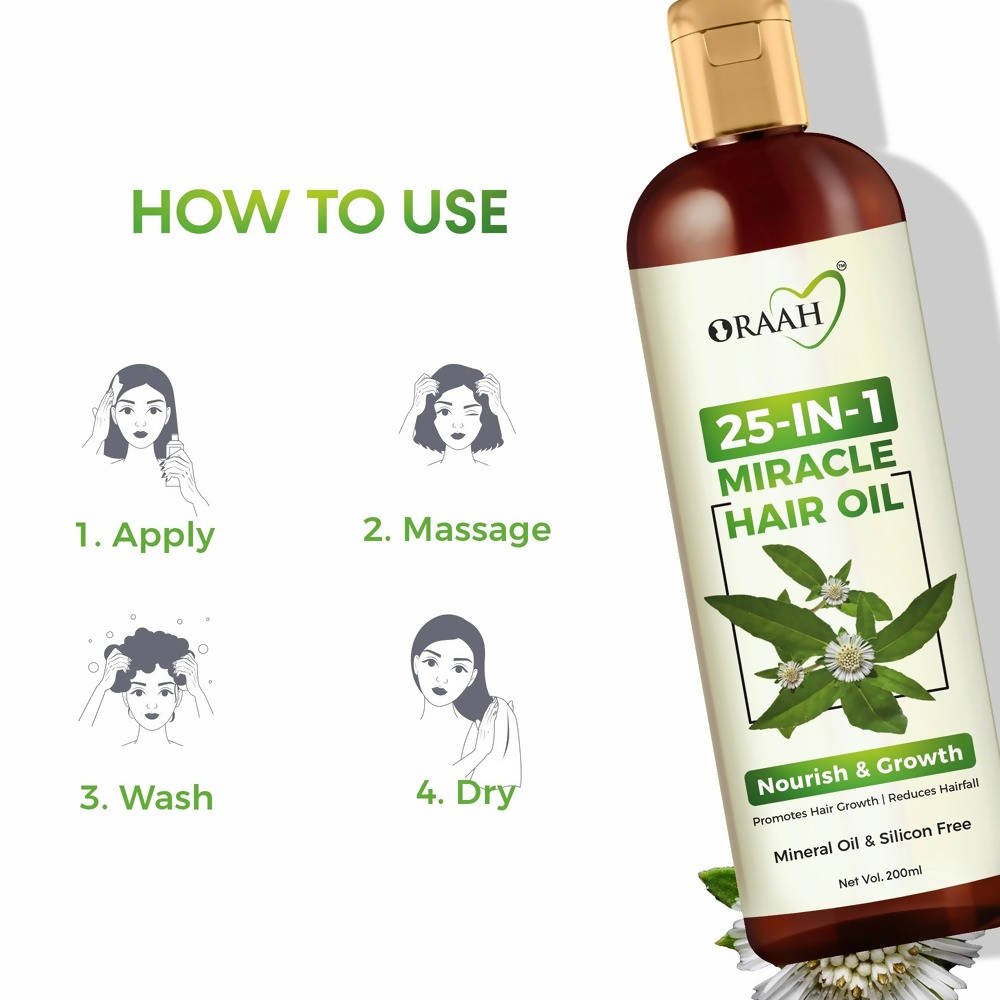 HOW TO USE

1. Apply

2. Massage

3. Wash

4. Dry

ORAAH™

25-IN-1
MIRACLE
HAIR OIL

Nourish & Growth

Promotes Hair Growth | Reduces Hairfall

Mineral Oil & Silicon Free

Net Vol. 200ml