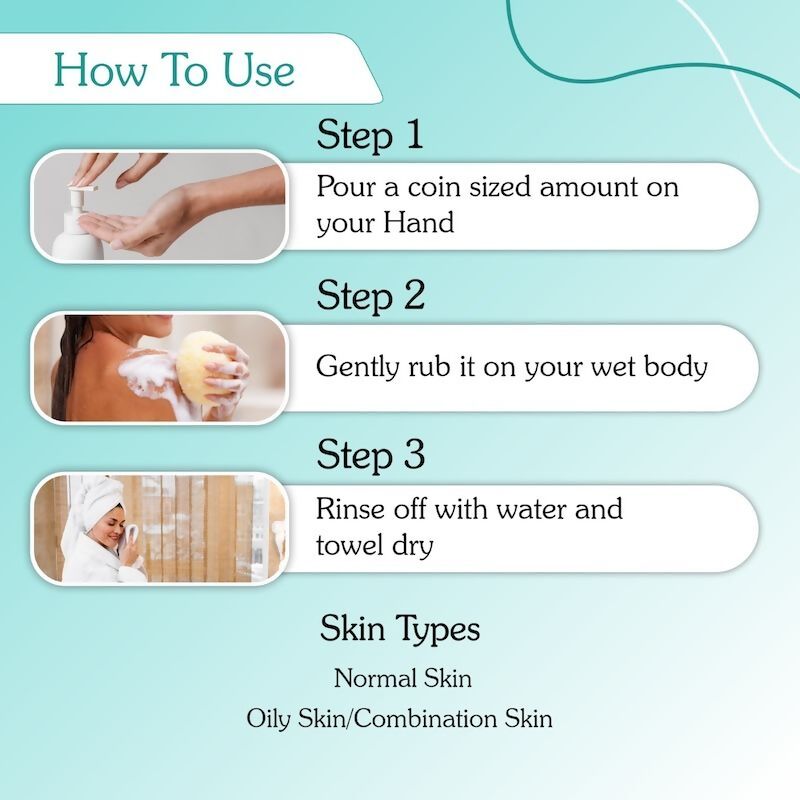 How To Use

Step 1

Pour a coin sized amount on your Hand

Step 2

Gently rub it on your wet body

Step 3

Rinse off with water and towel dry

Skin Types

Normal Skin

Oily Skin/Combination Skin