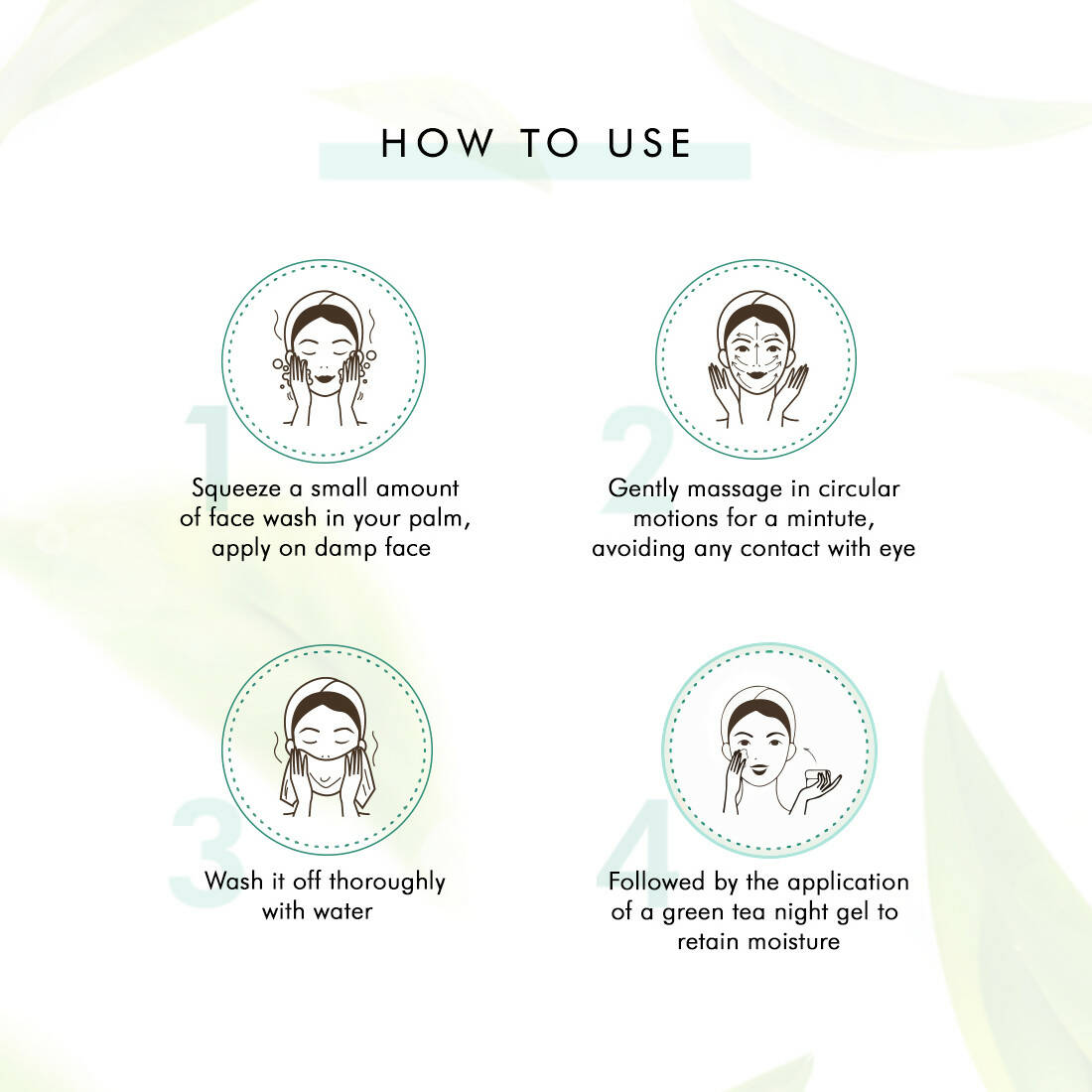 HOW TO USE

1
Squeeze a small amount of face wash in your palm, apply on damp face

2
Gently massage in circular motions for a mintute, avoiding any contact with eye

3
Wash it off thoroughly with water

4
Followed by the application of a green tea night gel to retain moisture