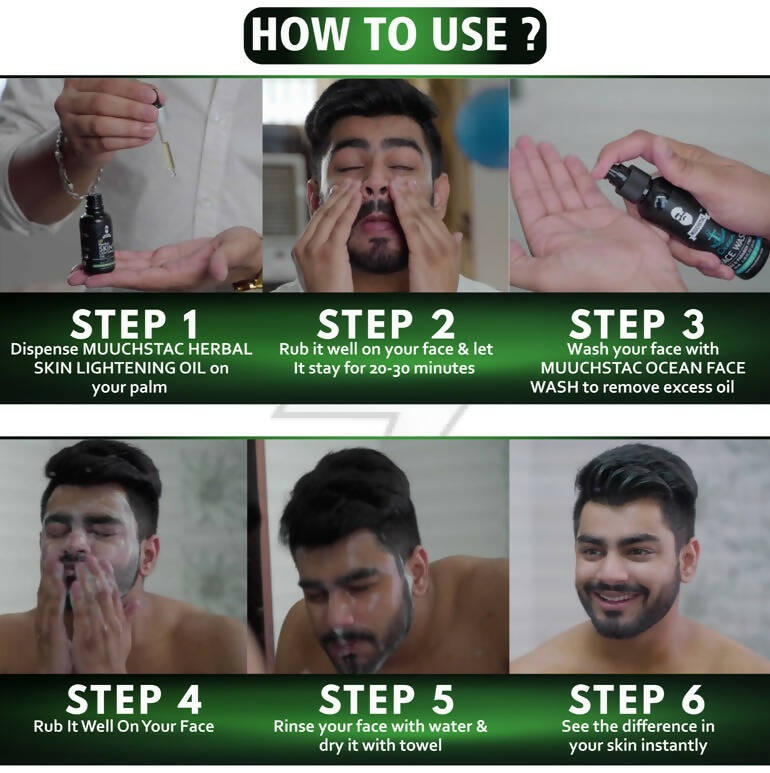 HOW TO USE ?

STEP 1
Dispense MUUCHSTAC HERBAL SKIN LIGHTENING OIL on your palm

STEP 2
Rub it well on your face & let It stay for 20-30 minutes

STEP 3
Wash your face with MUUCHSTAC OCEAN FACE WASH to remove excess oil

STEP 4
Rub It Well On Your Face

STEP 5
Rinse your face with water & dry it with towel

STEP 6
See the difference in your skin instantly