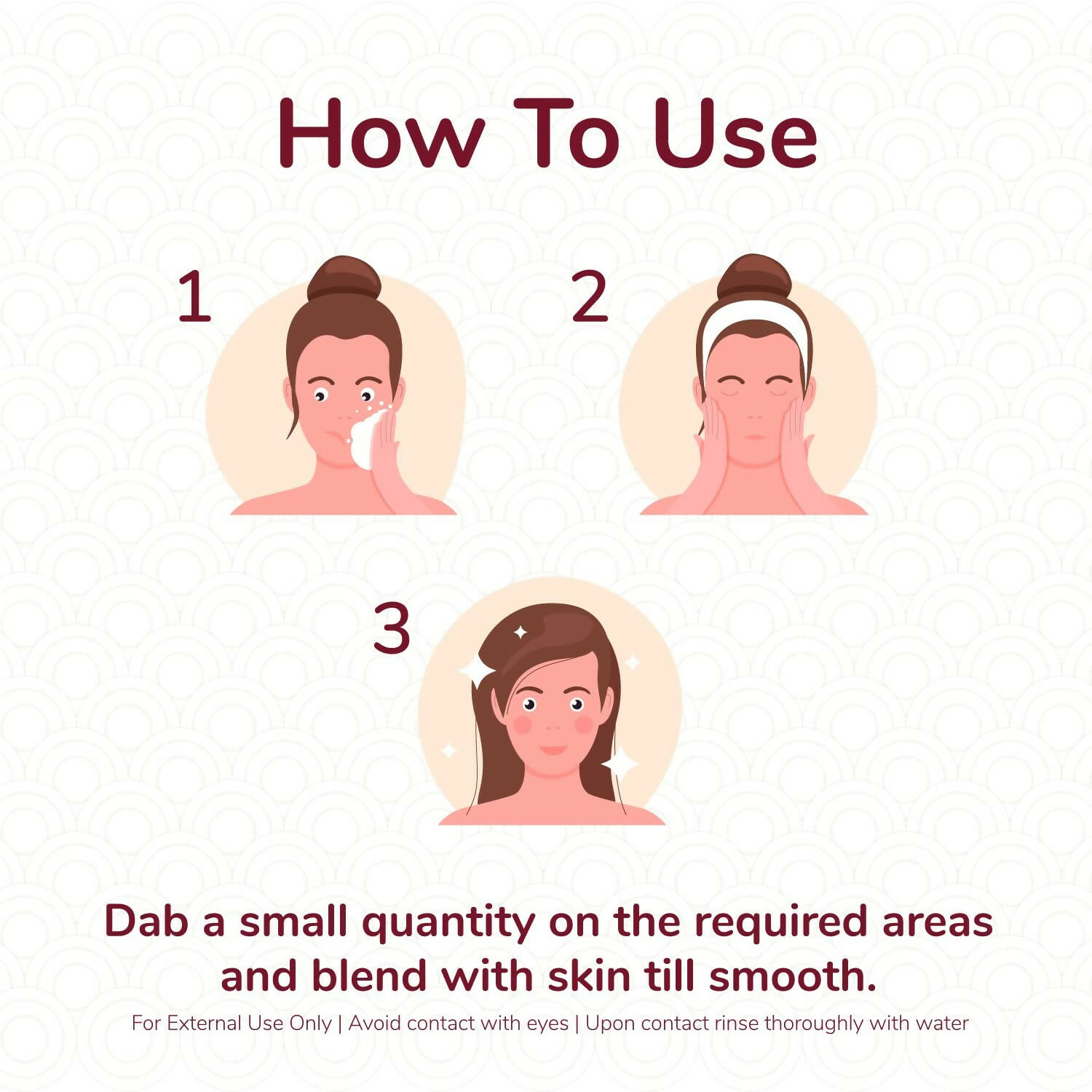 How To Use

1

2

3

Dab a small quantity on the required areas and blend with skin till smooth.

For External Use Only | Avoid contact with eyes | Upon contact rinse thoroughly with water