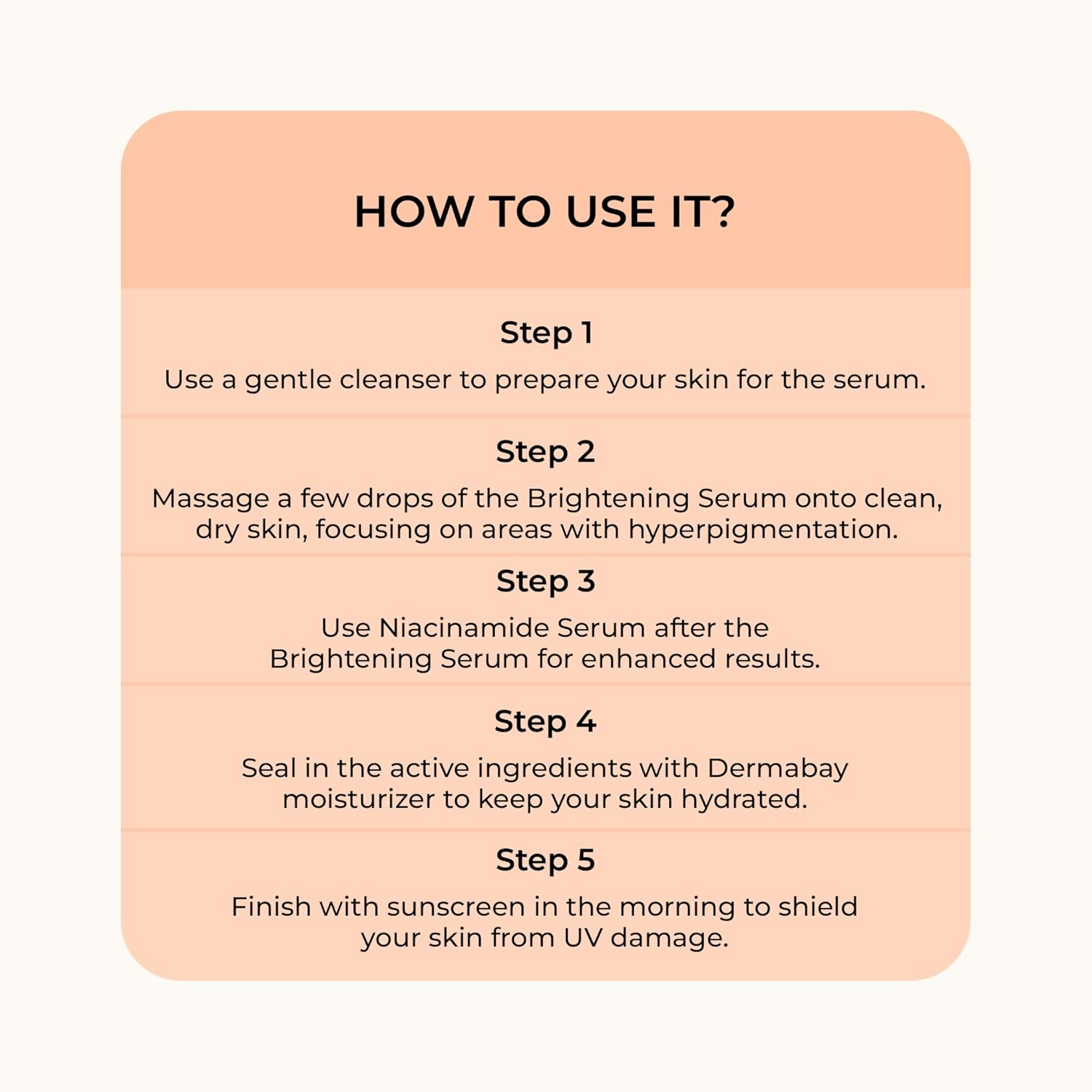 HOW TO USE IT?

Step 1

Use a gentle cleanser to prepare your skin for the serum.

Step 2

Massage a few drops of the Brightening Serum onto clean, dry skin, focusing on areas with hyperpigmentation.

Step 3

Use Niacinamide Serum after the Brightening Serum for enhanced results.

Step 4

Seal in the active ingredients with Dermabay moisturizer to keep your skin hydrated.

Step 5

Finish with sunscreen in the morning to shield your skin from UV damage.