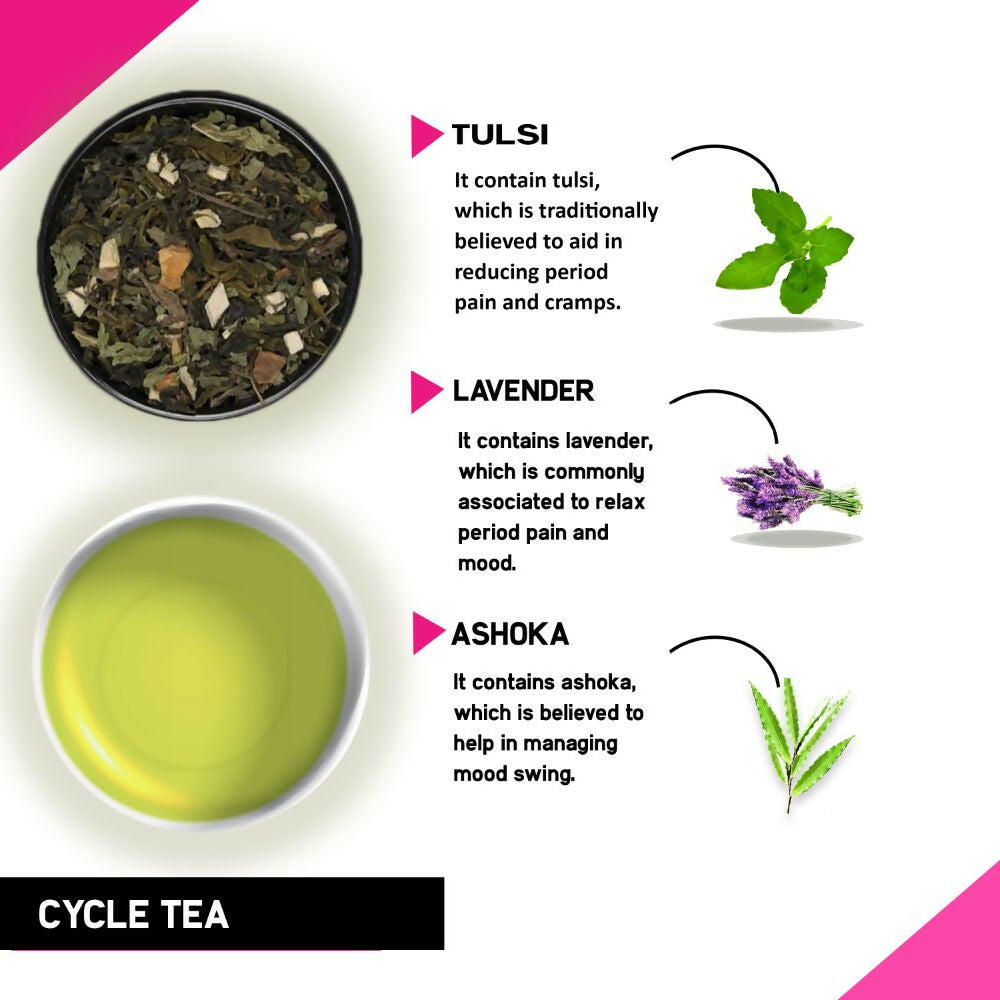 TULSI

It contain tulsi, which is traditionally believed to aid in reducing period pain and cramps.

LAVENDER

It contains lavender, which is commonly associated to relax period pain and mood.

ASHOKA

It contains ashoka, which is believed to help in managing mood swing.

CYCLE TEA