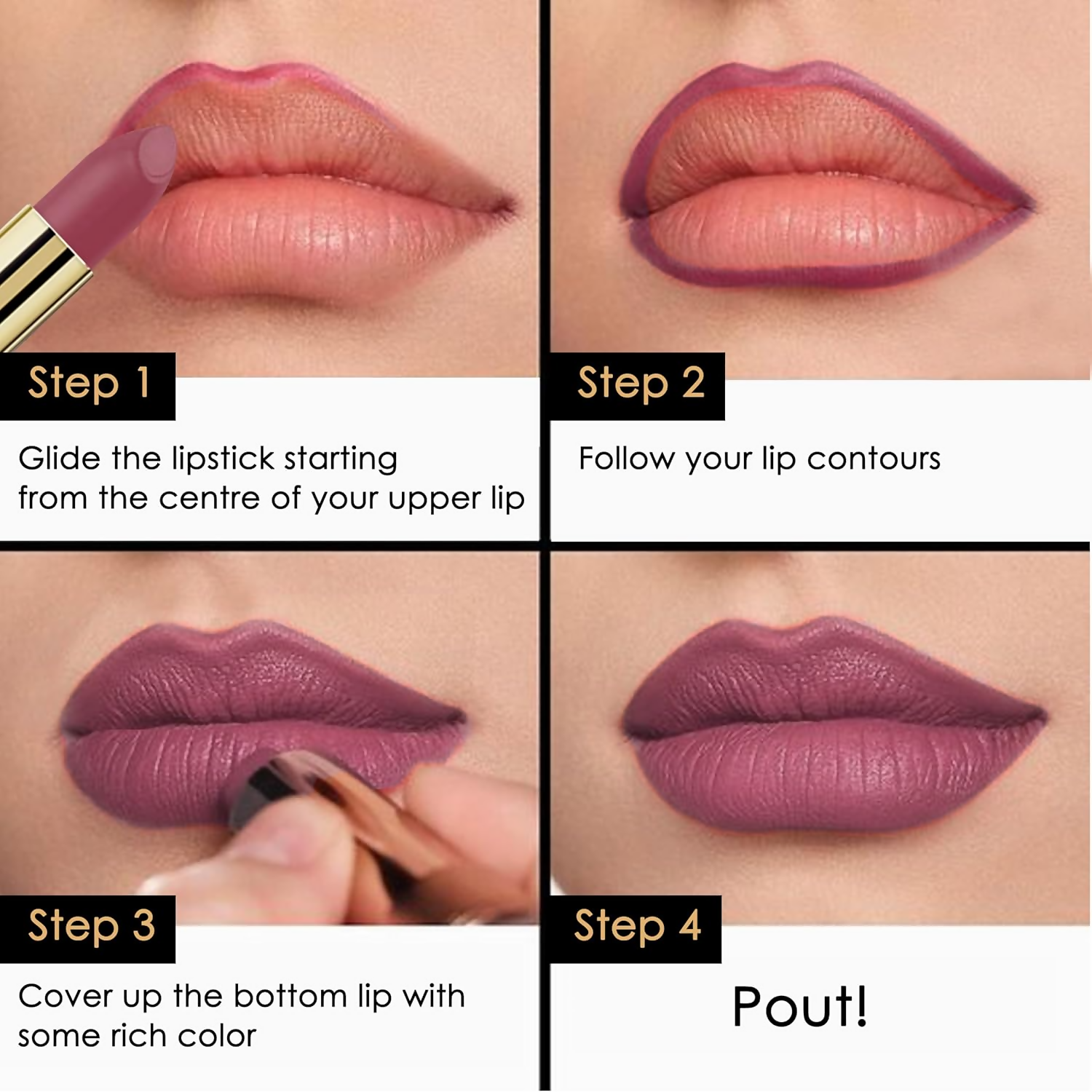 Step 1

Glide the lipstick starting from the centre of your upper lip

Step 2

Follow your lip contours

Step 3

Cover up the bottom lip with some rich color

Step 4

Pout!