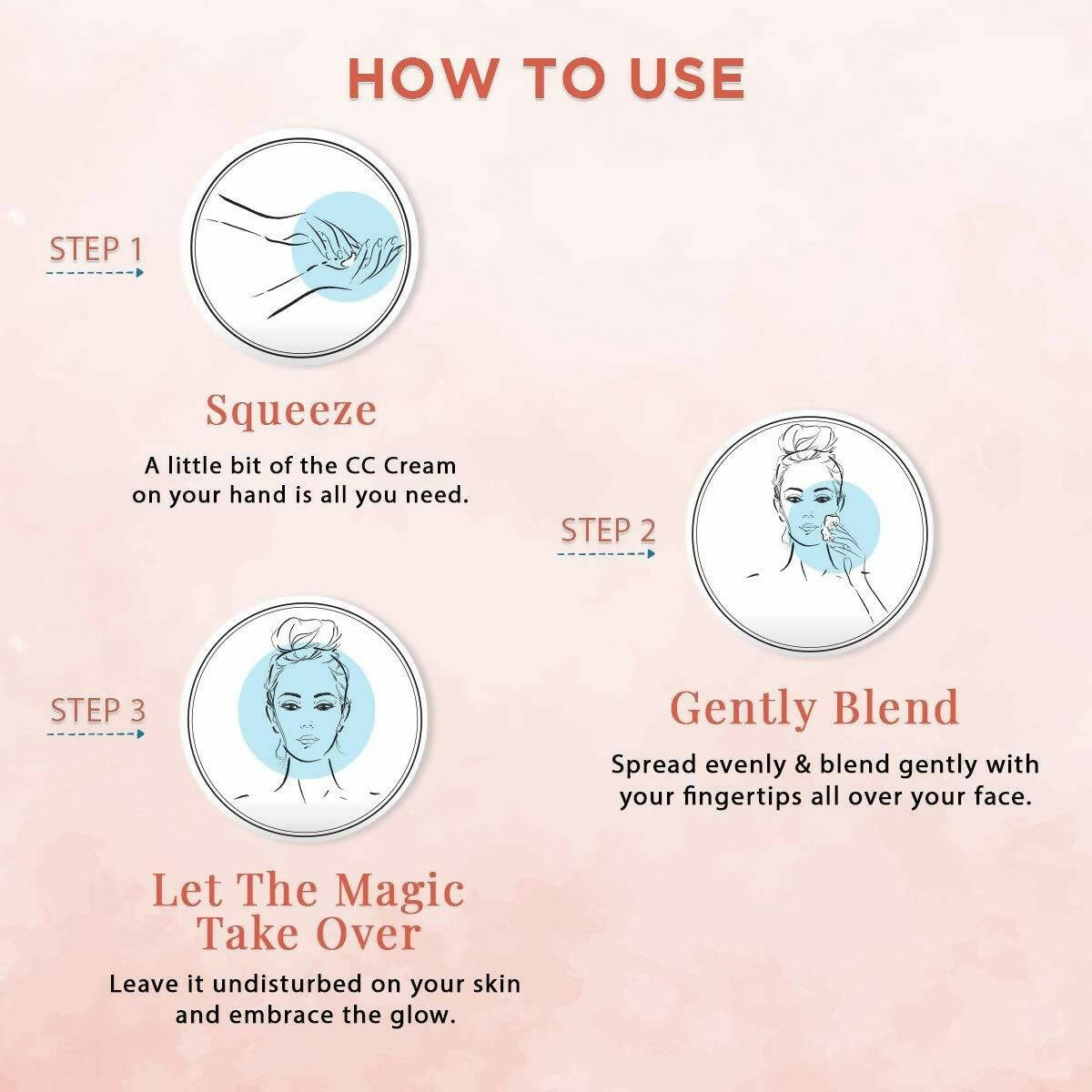 HOW TO USE

STEP 1

Squeeze

A little bit of the CC Cream on your hand is all you need.

STEP 2

Gently Blend

Spread evenly & blend gently with your fingertips all over your face.

STEP 3

Let The Magic Take Over

Leave it undisturbed on your skin and embrace the glow.