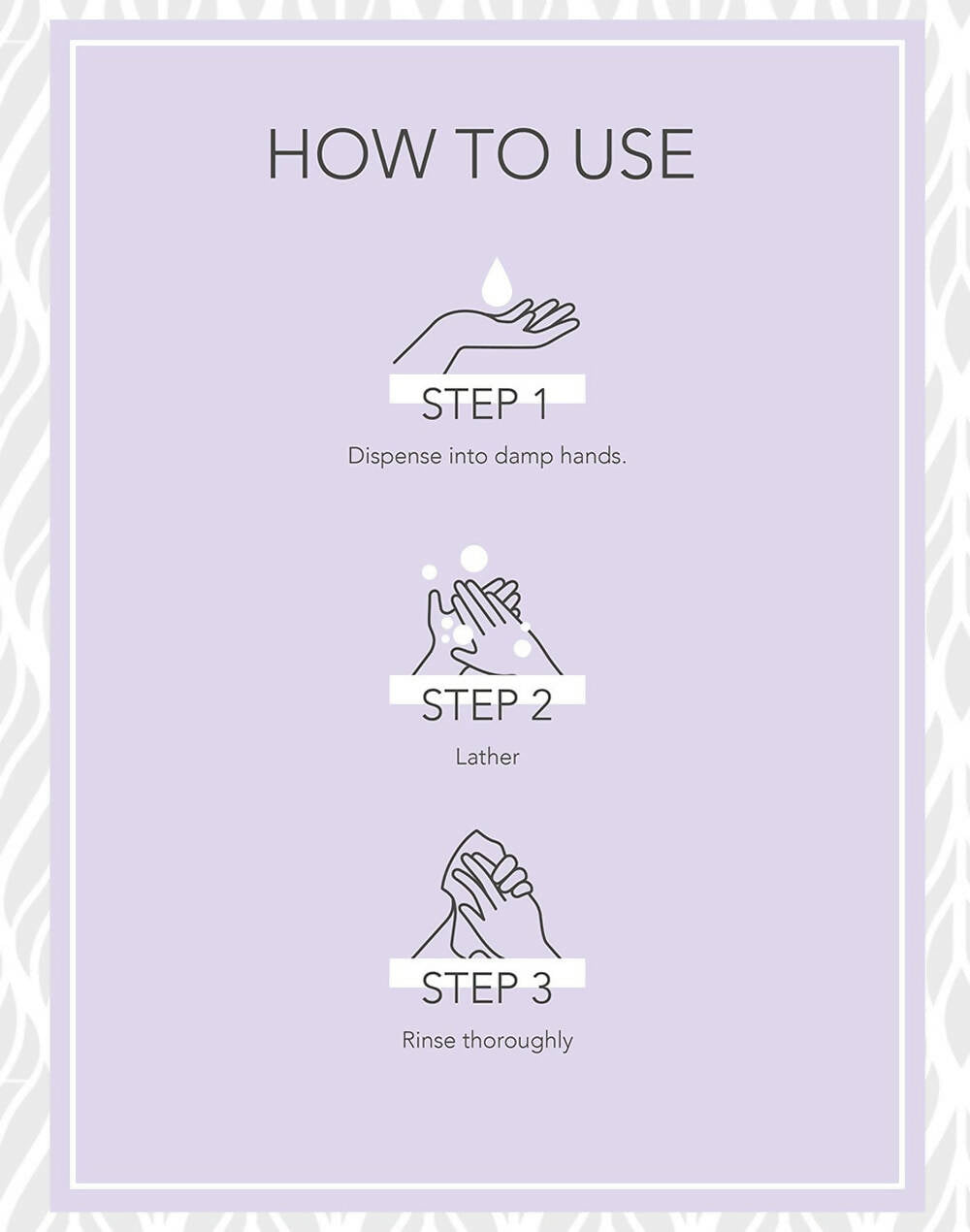 HOW TO USE

STEP 1

Dispense into damp hands.

STEP 2

Lather

STEP 3

Rinse thoroughly