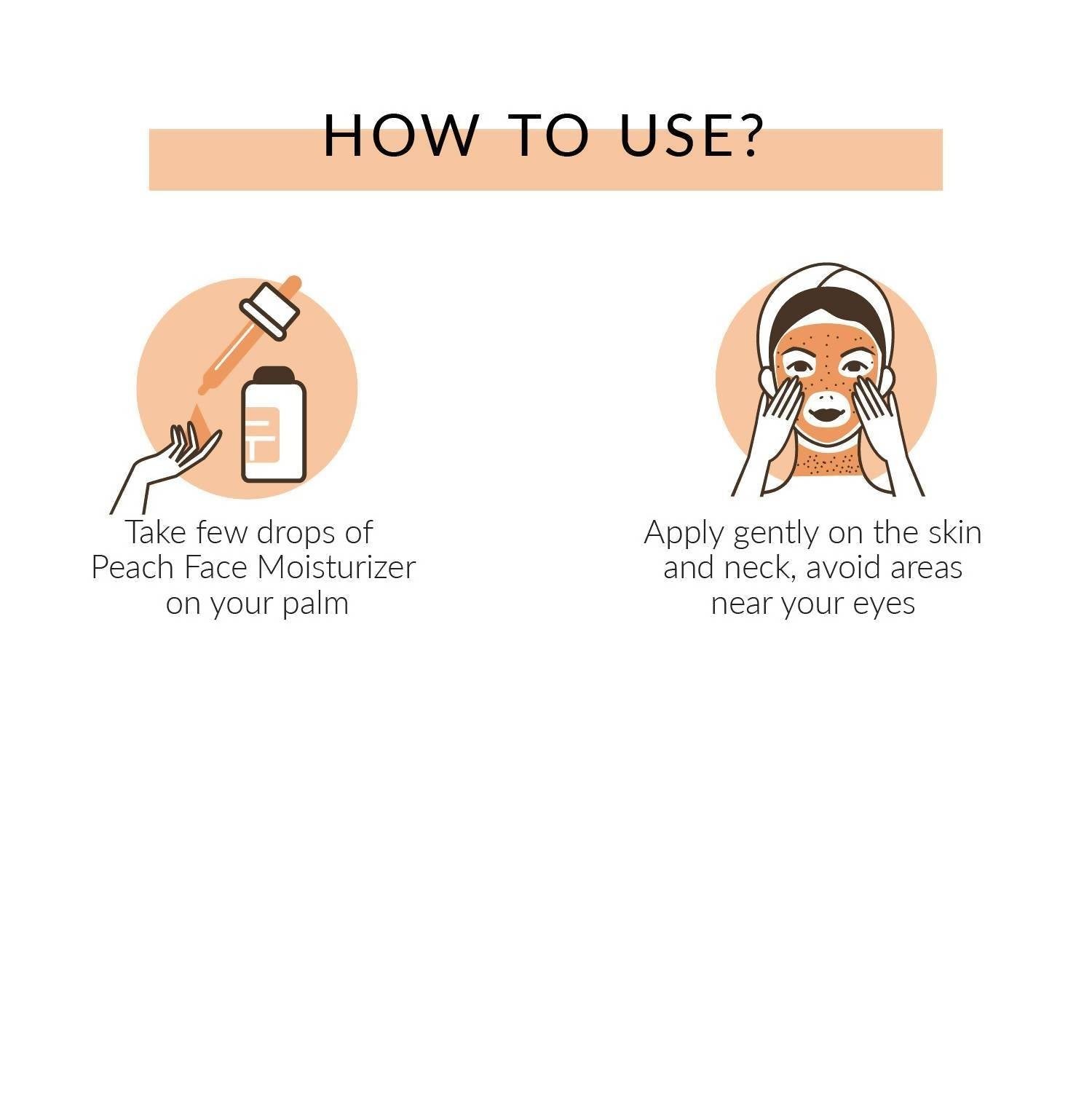 HOW TO USE?

Take few drops of Peach Face Moisturizer on your palm

Apply gently on the skin and neck, avoid areas near your eyes