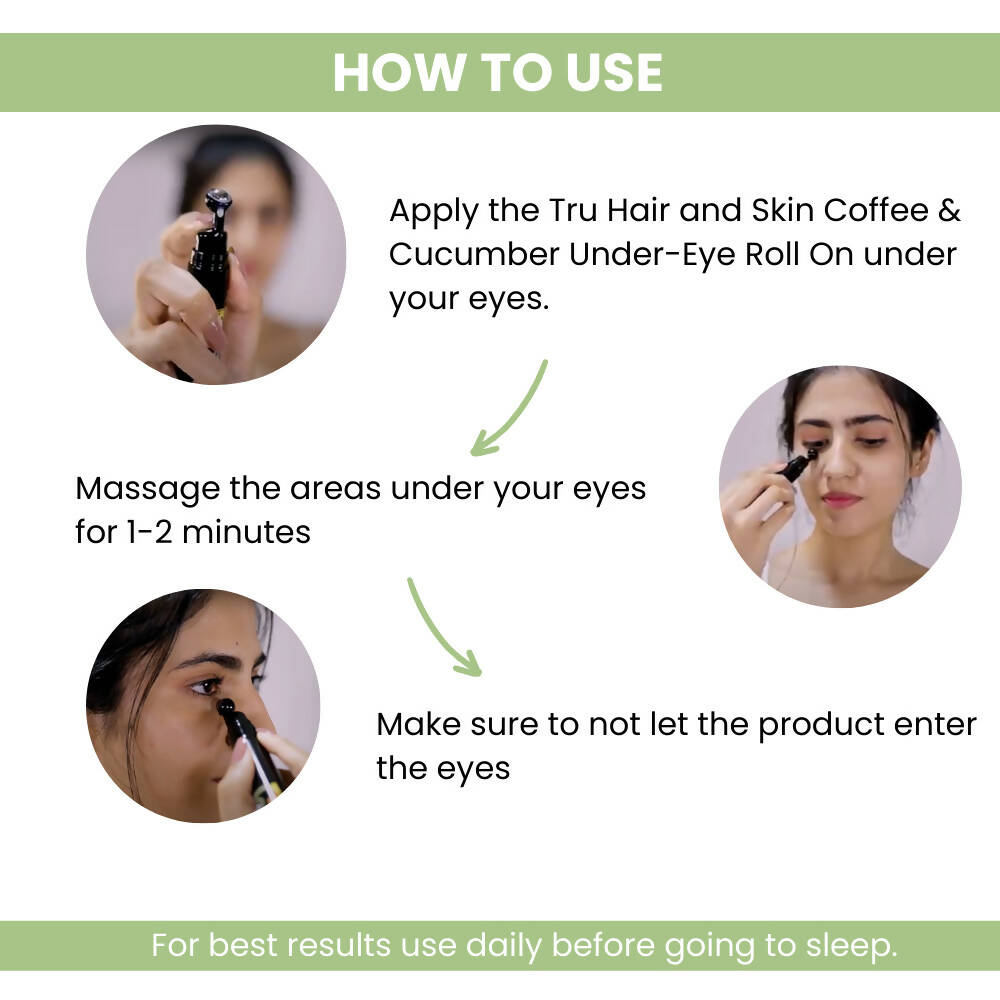 HOW TO USE

Apply the Tru Hair and Skin Coffee & Cucumber Under-Eye Roll On under your eyes.

Massage the areas under your eyes for 1-2 minutes

Make sure to not let the product enter the eyes

For best results use daily before going to sleep.