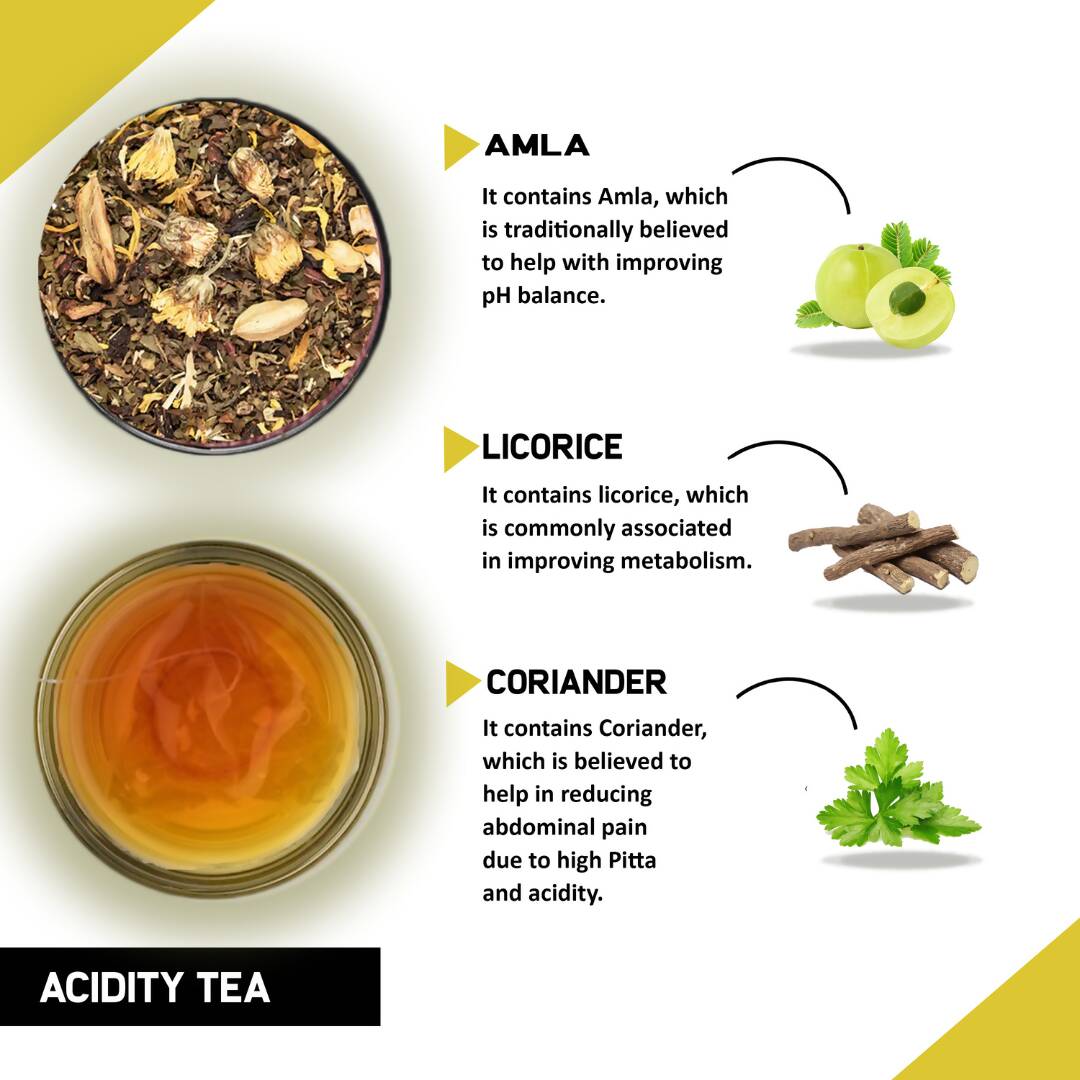 AMLA

It contains Amla, which is traditionally believed to help with improving pH balance.

LICORICE

It contains licorice, which is commonly associated in improving metabolism.

CORIANDER

It contains Coriander, which is believed to help in reducing abdominal pain due to high Pitta and acidity.

ACIDITY TEA