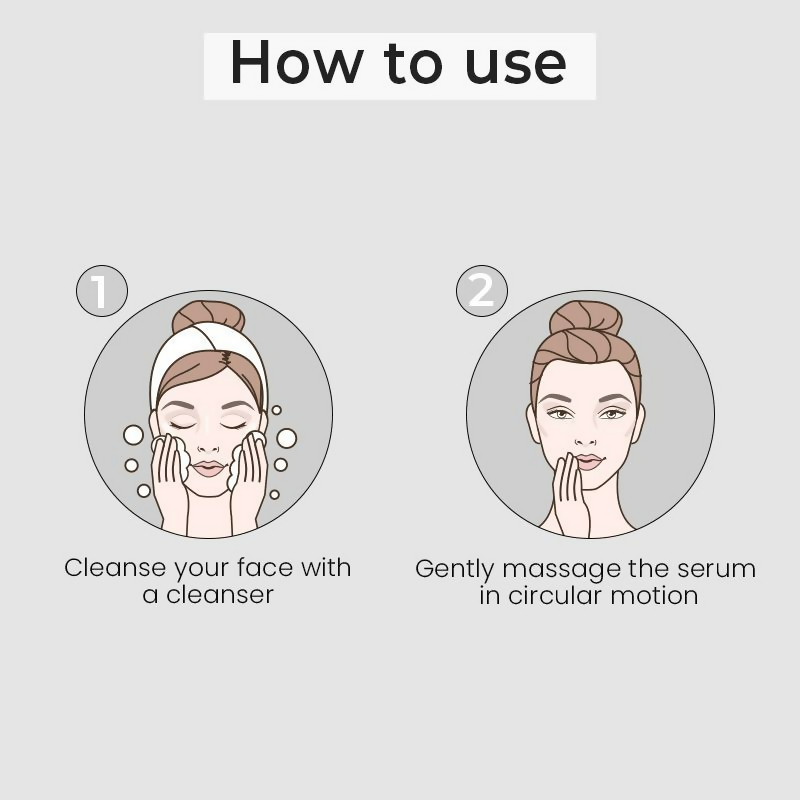 How to use

1

Cleanse your face with a cleanser

2

Gently massage the serum in circular motion