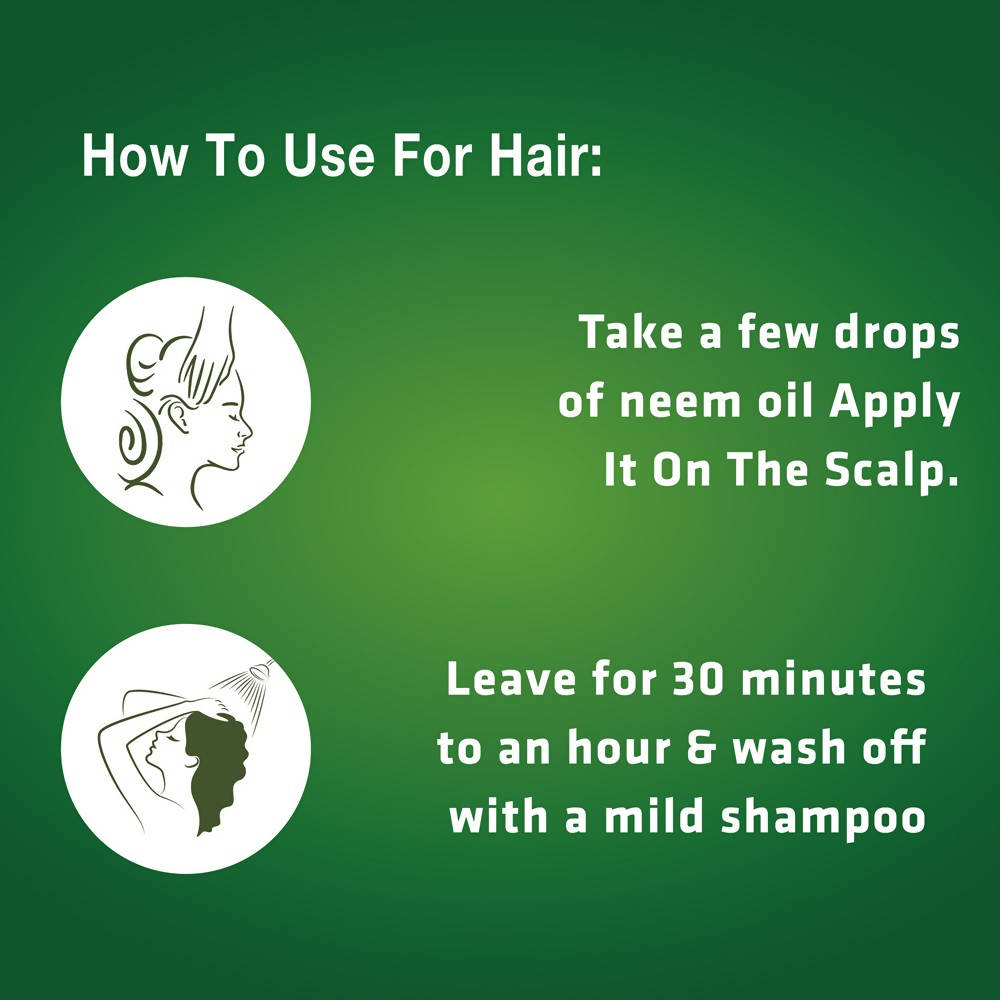 How To Use For Hair:

Take a few drops of neem oil Apply It On The Scalp.

Leave for 30 minutes to an hour & wash off with a mild shampoo