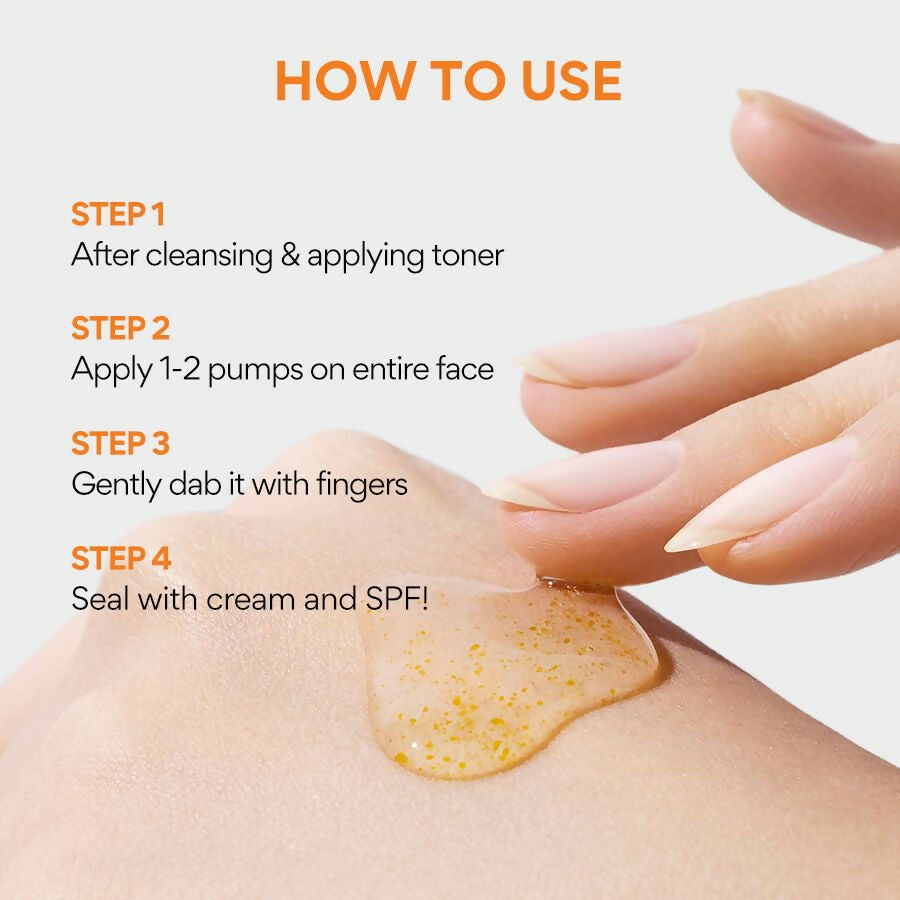 HOW TO USE

STEP 1
After cleansing & applying toner

STEP 2
Apply 1-2 pumps on entire face

STEP 3
Gently dab it with fingers

STEP 4
Seal with cream and SPF!