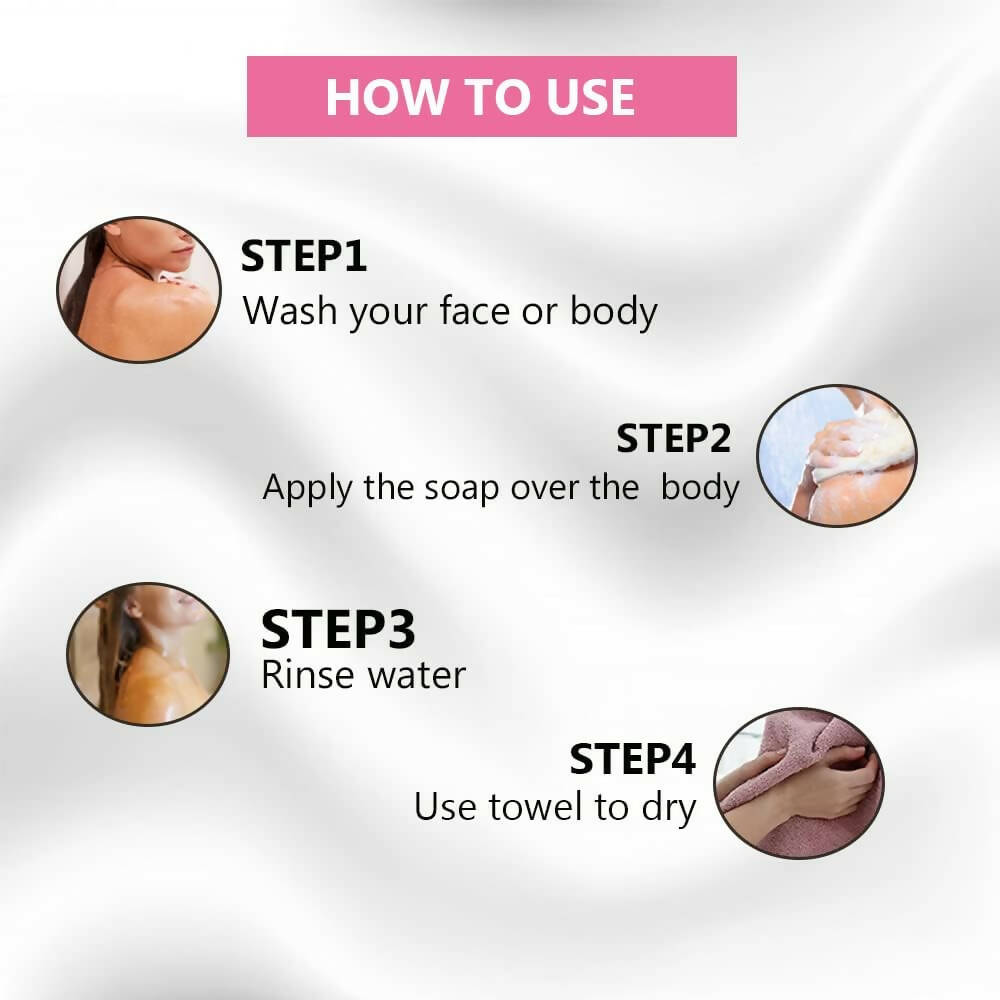 HOW TO USE

STEP1
Wash your face or body

STEP2
Apply the soap over the body

STEP3
Rinse water

STEP4
Use towel to dry