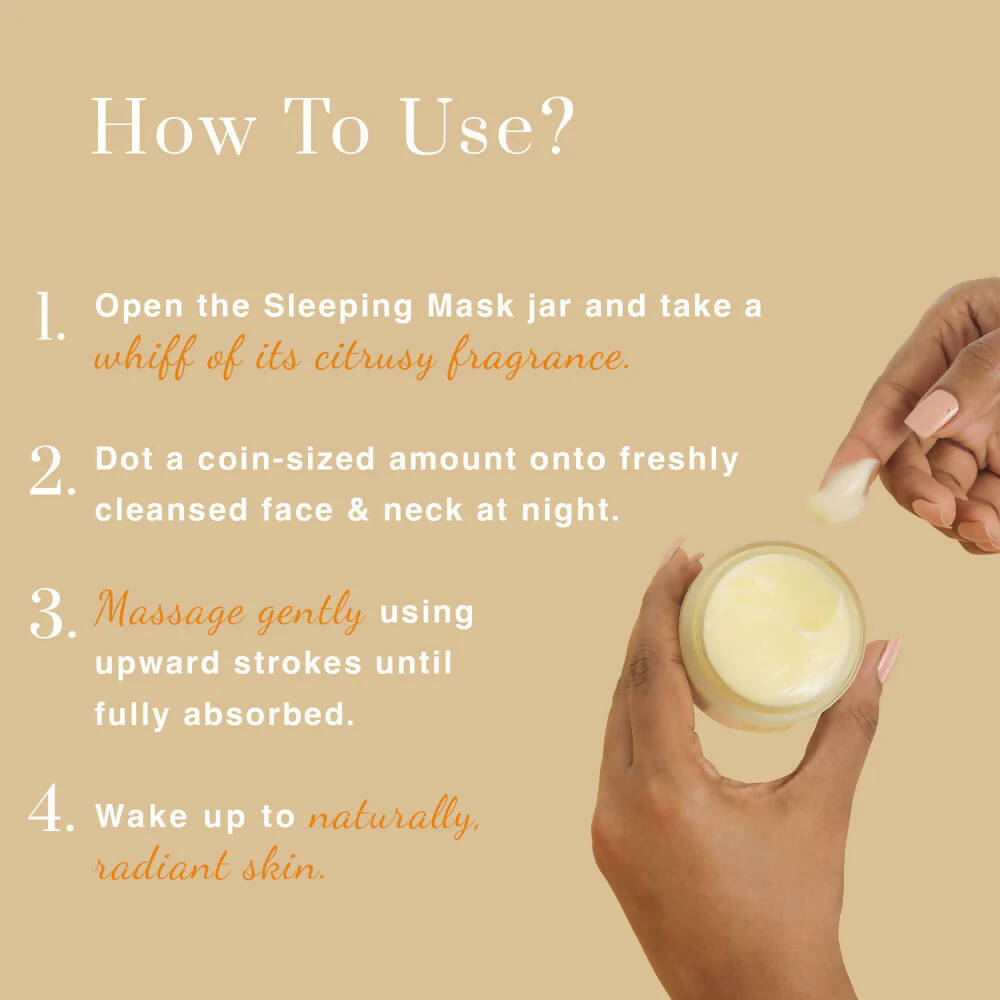 How To Use?

1. Open the Sleeping Mask jar and take a whiff of its citrusy fragrance.

2. Dot a coin-sized amount onto freshly cleansed face & neck at night.

3. Massage gently using upward strokes until fully absorbed.

4. Wake up to naturally, radiant skin.