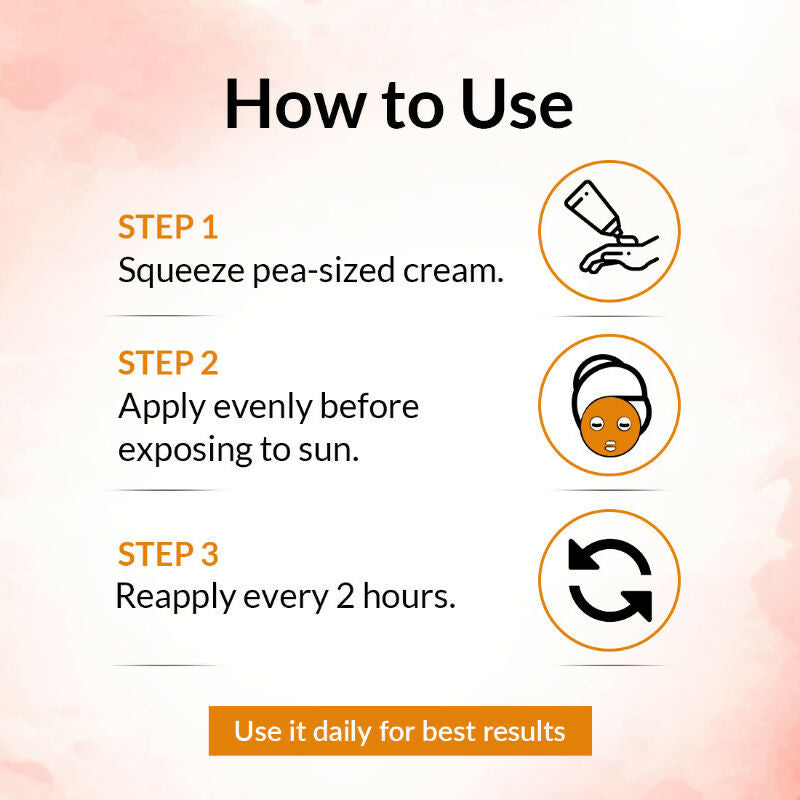 How to Use

STEP 1
Squeeze pea-sized cream.

STEP 2
Apply evenly before exposing to sun.

STEP 3
Reapply every 2 hours.

Use it daily for best results