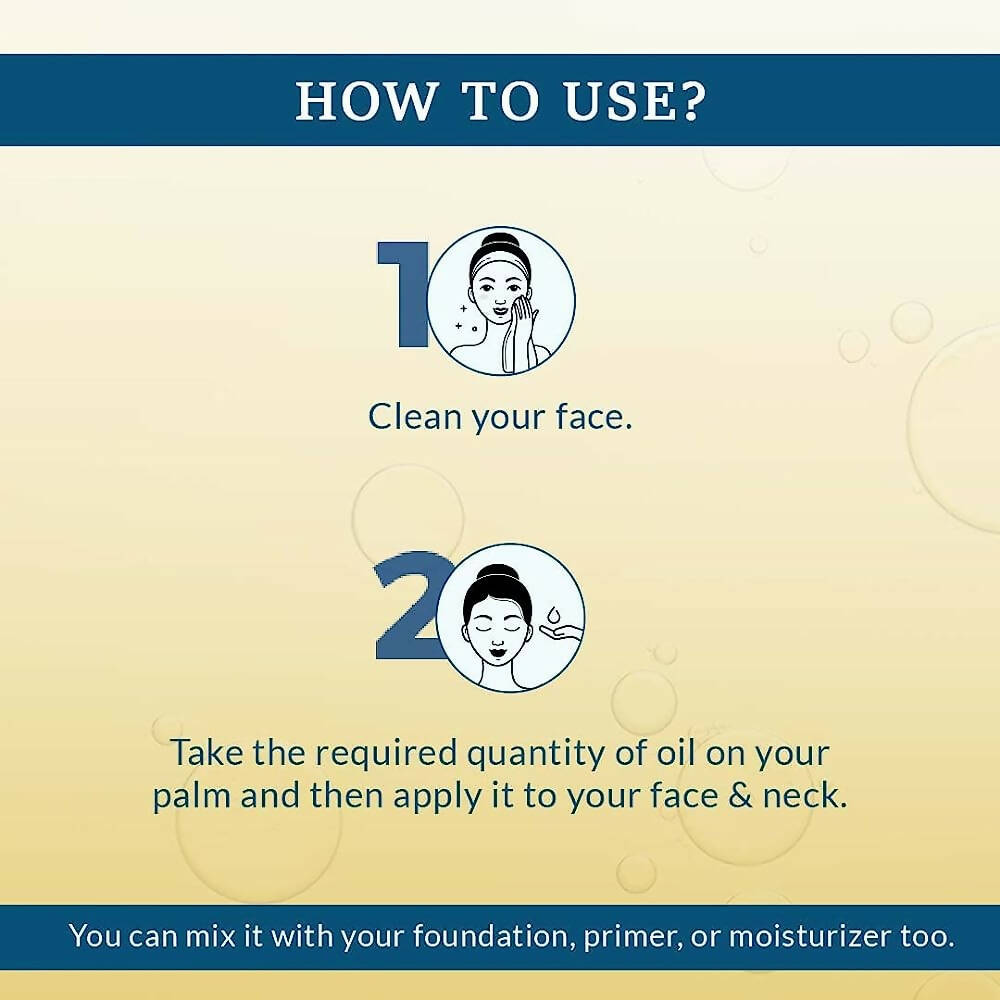 HOW TO USE?

1

Clean your face.

2

Take the required quantity of oil on your palm and then apply it to your face & neck.

You can mix it with your foundation, primer, or moisturizer too.