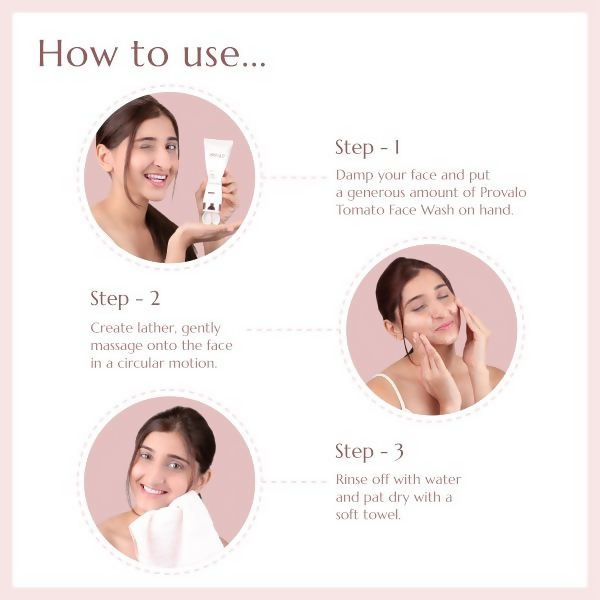 How to use...

Step - 1
Damp your face and put a generous amount of Provalo Tomato Face Wash on hand.

Step - 2
Create lather, gently massage onto the face in a circular motion.

Step - 3
Rinse off with water and pat dry with a soft towel.