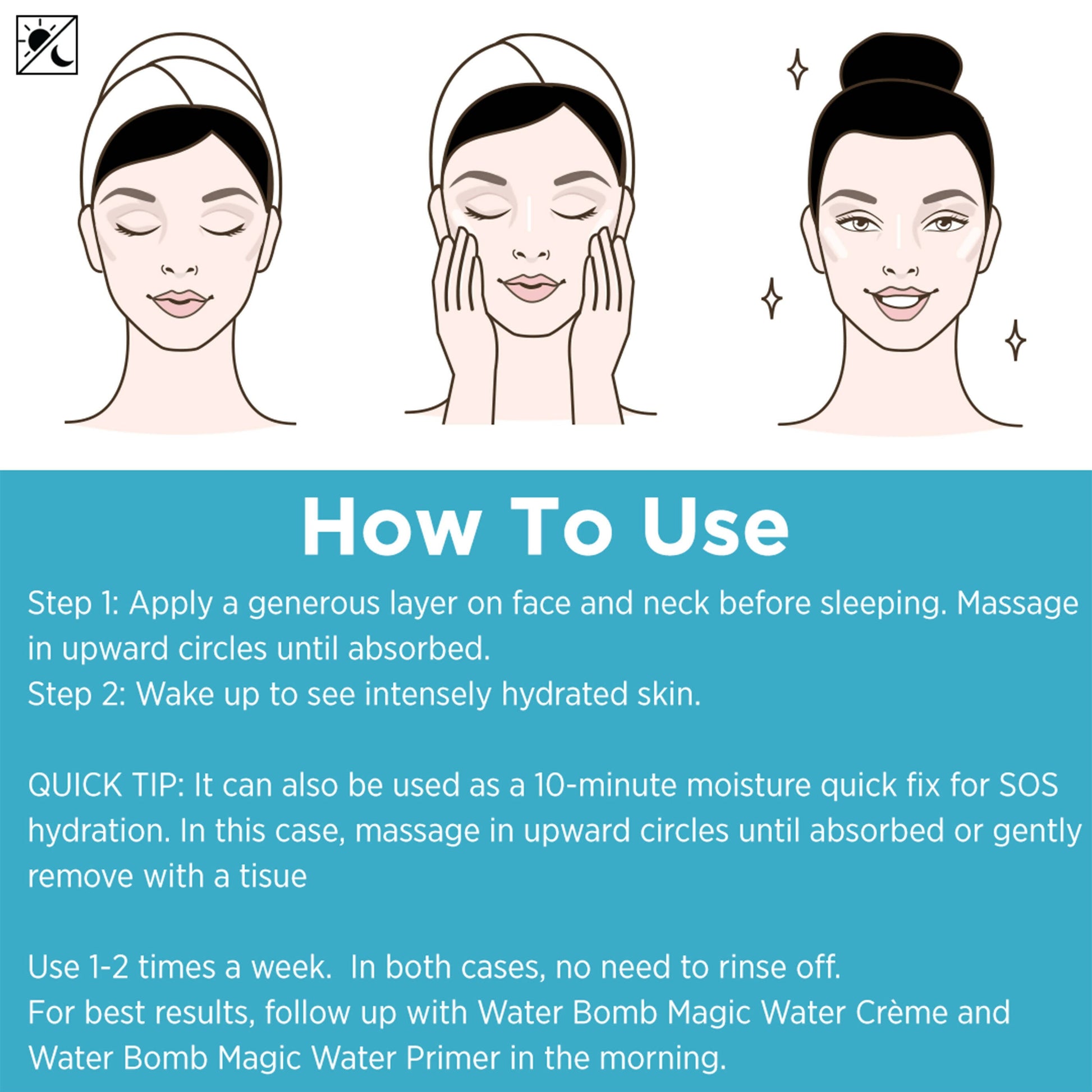 How To Use

Step 1: Apply a generous layer on face and neck before sleeping. Massage in upward circles until absorbed.
Step 2: Wake up to see intensely hydrated skin.

QUICK TIP: It can also be used as a 10-minute moisture quick fix for SOS hydration. In this case, massage in upward circles until absorbed or gently remove with a tisue

Use 1-2 times a week.  In both cases, no need to rinse off.
For best results, follow up with Water Bomb Magic Water Crème and Water Bomb Magic Water Primer in the morning.