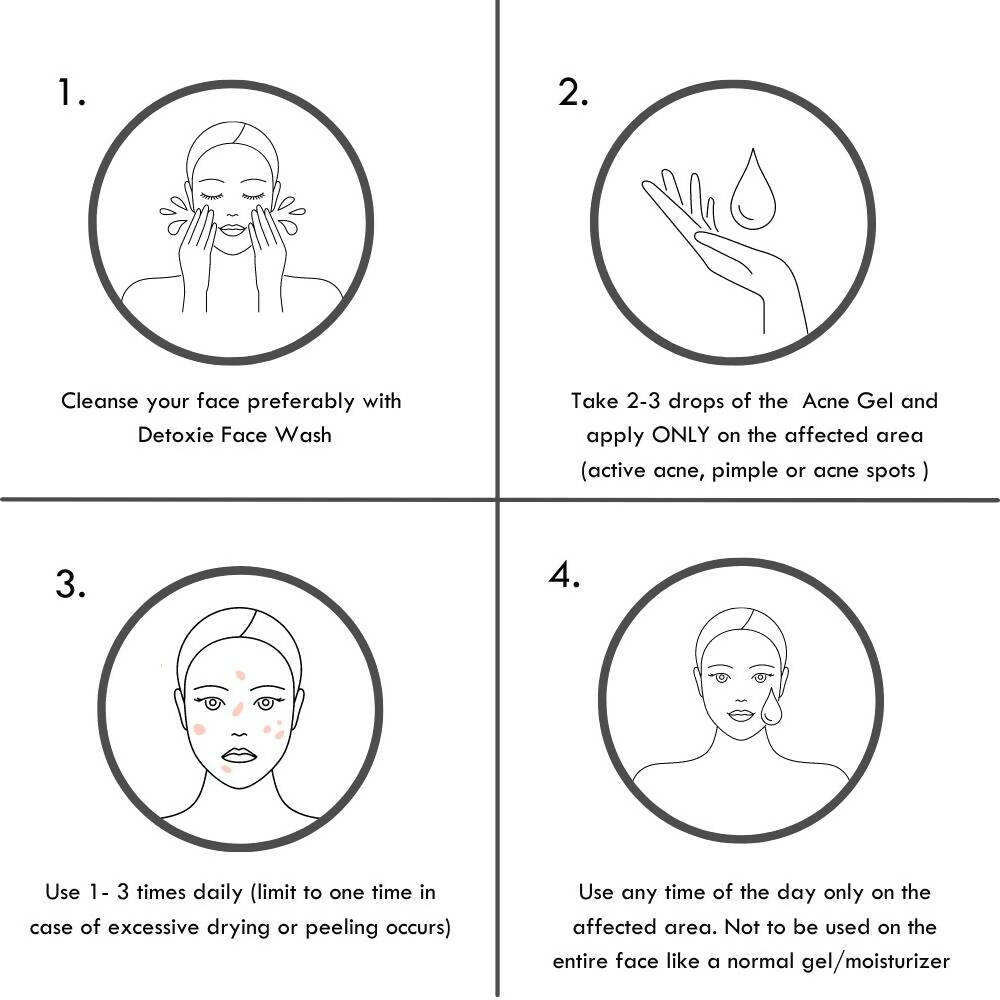 1.

Cleanse your face preferably with Detoxie Face Wash

2.

Take 2-3 drops of the Acne Gel and apply ONLY on the affected area (active acne, pimple or acne spots )

3.

Use 1- 3 times daily (limit to one time in case of excessive drying or peeling occurs)

4.

Use any time of the day only on the affected area. Not to be used on the entire face like a normal gel/moisturizer