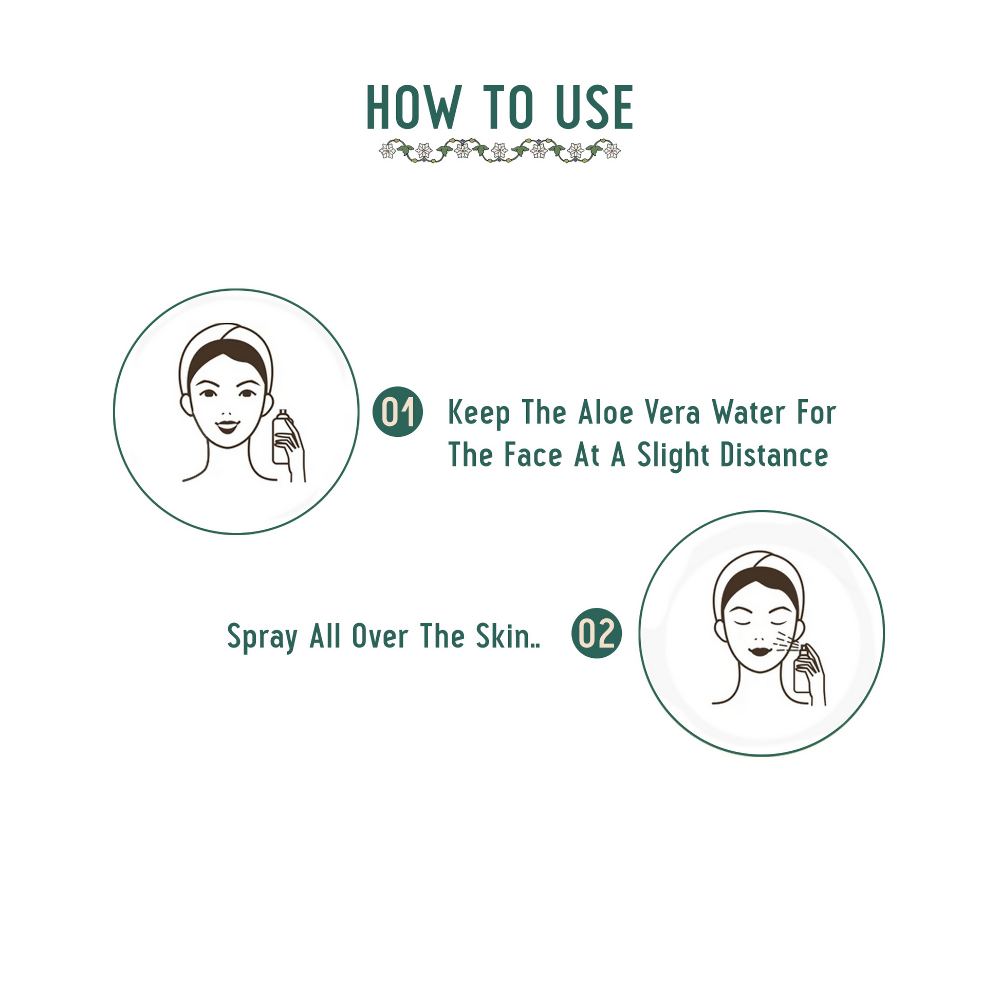 HOW TO USE

01 Keep The Aloe Vera Water For The Face At A Slight Distance

Spray All Over The Skin.. 02