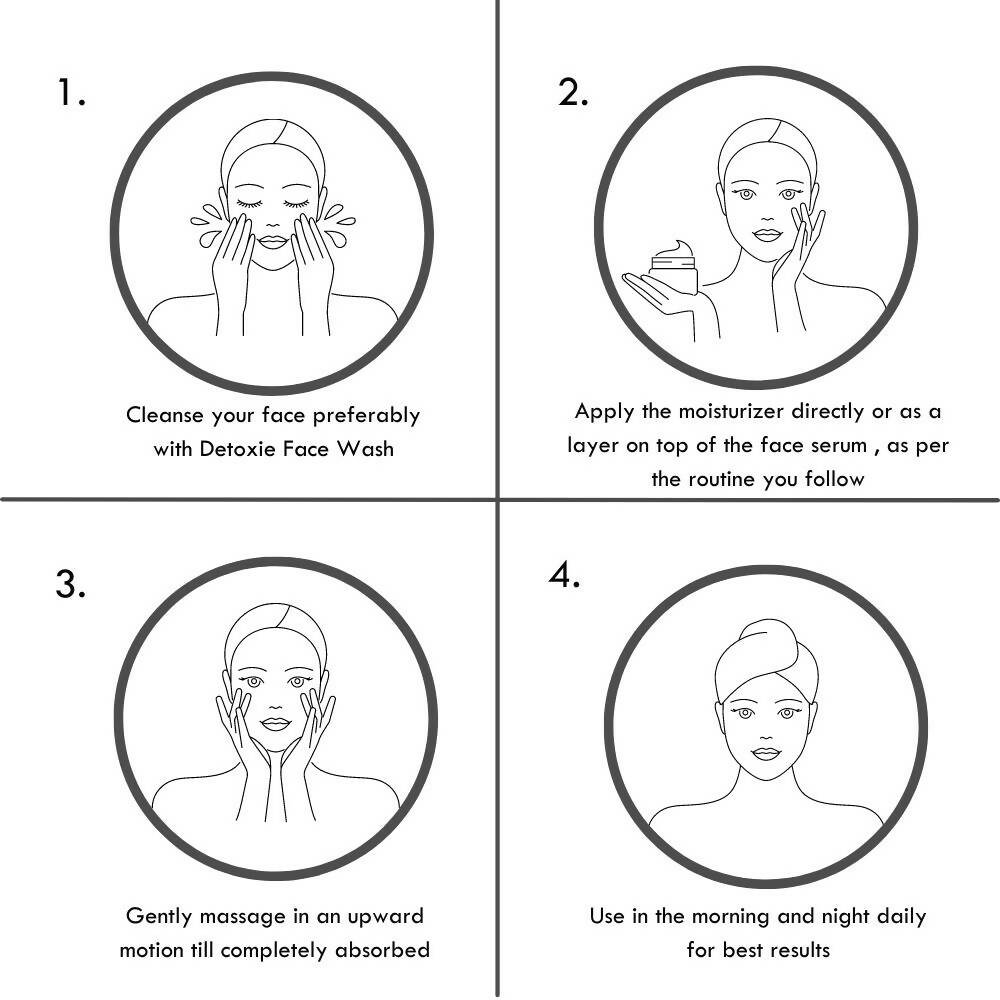 1.

Cleanse your face preferably with Detoxie Face Wash

2.

Apply the moisturizer directly or as a layer on top of the face serum , as per the routine you follow

3.

Gently massage in an upward motion till completely absorbed

4.

Use in the morning and night daily for best results