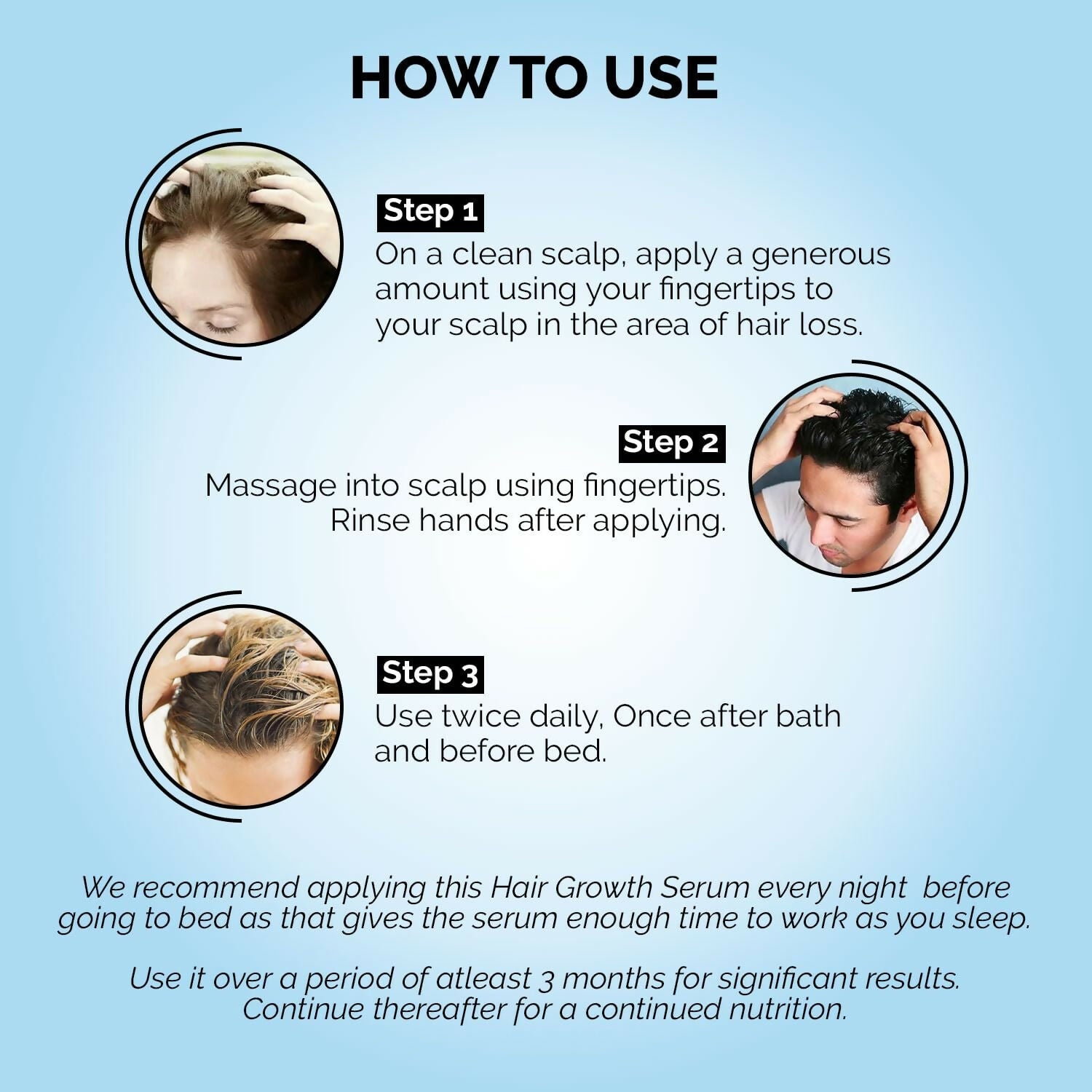 HOW TO USE

Step 1
On a clean scalp, apply a generous amount using your fingertips to your scalp in the area of hair loss.

Step 2
Massage into scalp using fingertips. Rinse hands after applying.

Step 3
Use twice daily, Once after bath and before bed.

We recommend applying this Hair Growth Serum every night before going to bed as that gives the serum enough time to work as you sleep.

Use it over a period of atleast 3 months for significant results. Continue thereafter for a continued nutrition.