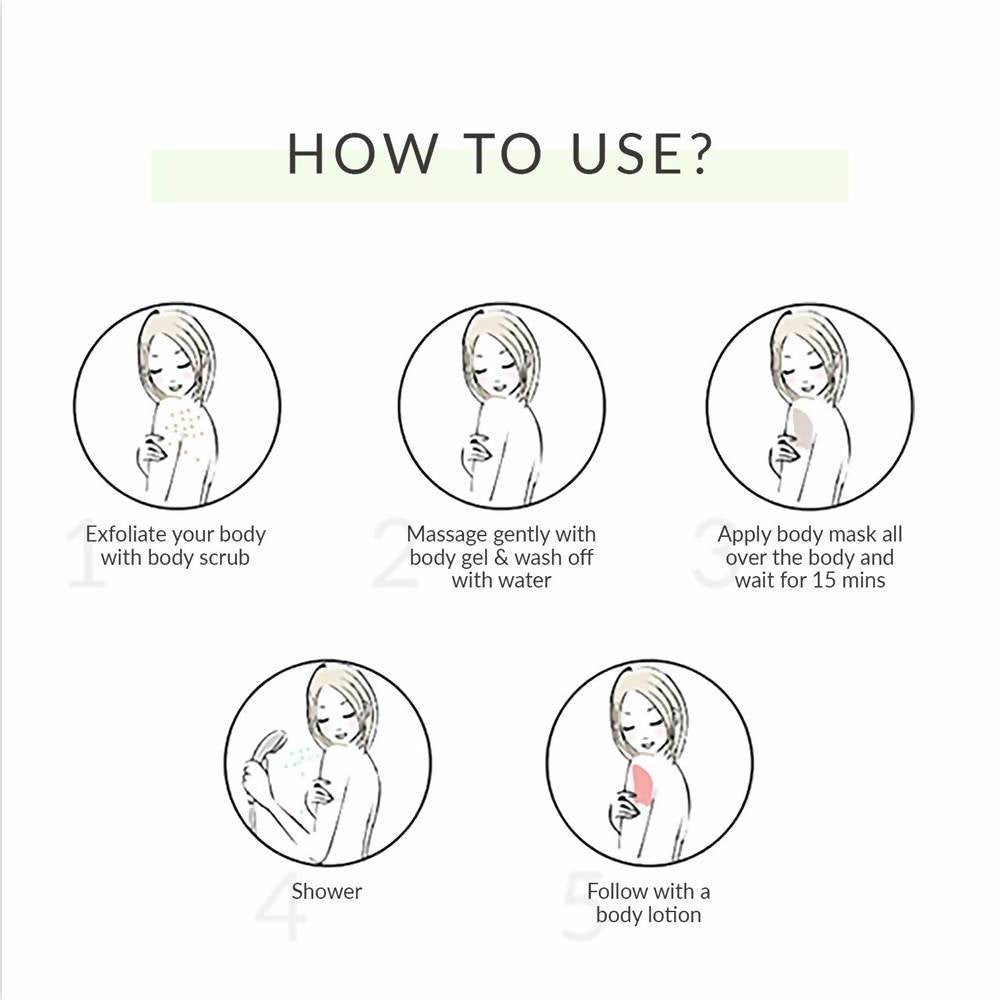 HOW TO USE?

1 Exfoliate your body with body scrub

2 Massage gently with body gel & wash off with water

3 Apply body mask all over the body and wait for 15 mins

4 Shower

5 Follow with a body lotion