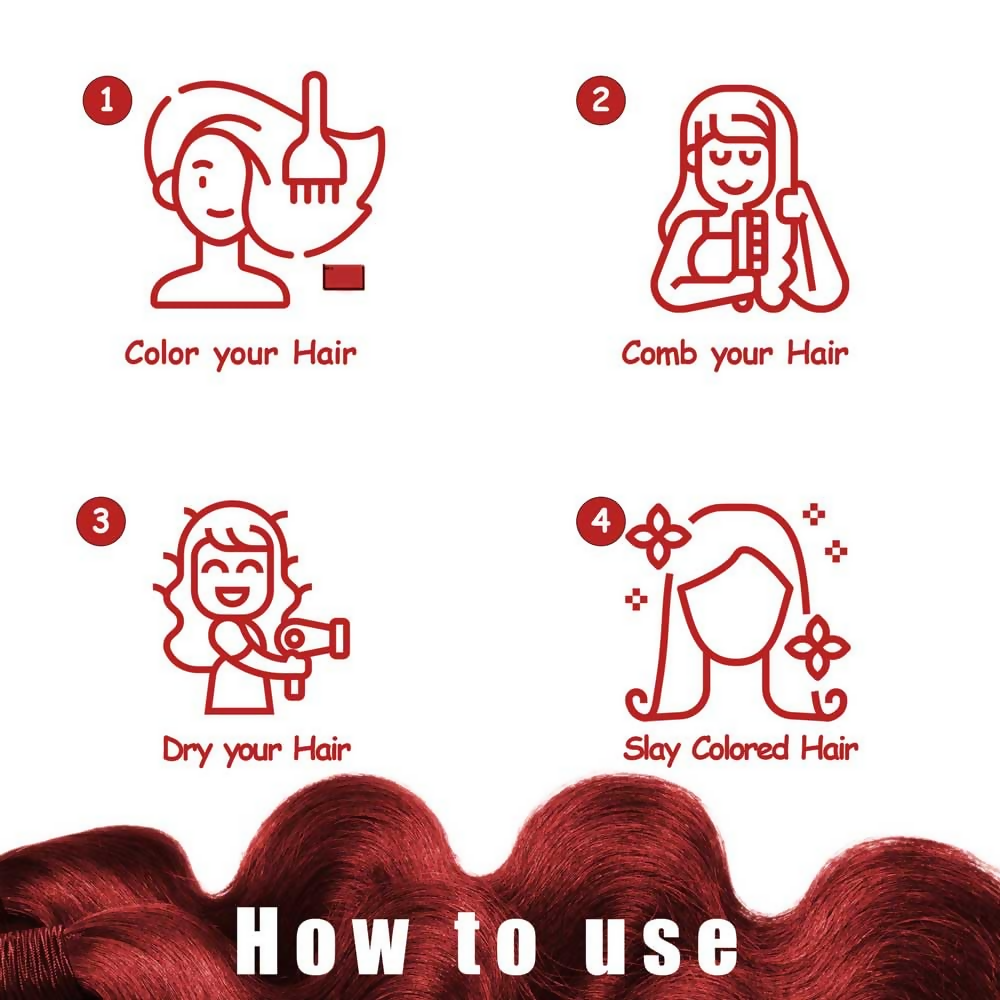 1
Color your Hair

2
Comb your Hair

3
Dry your Hair

4
Slay Colored Hair

How to use