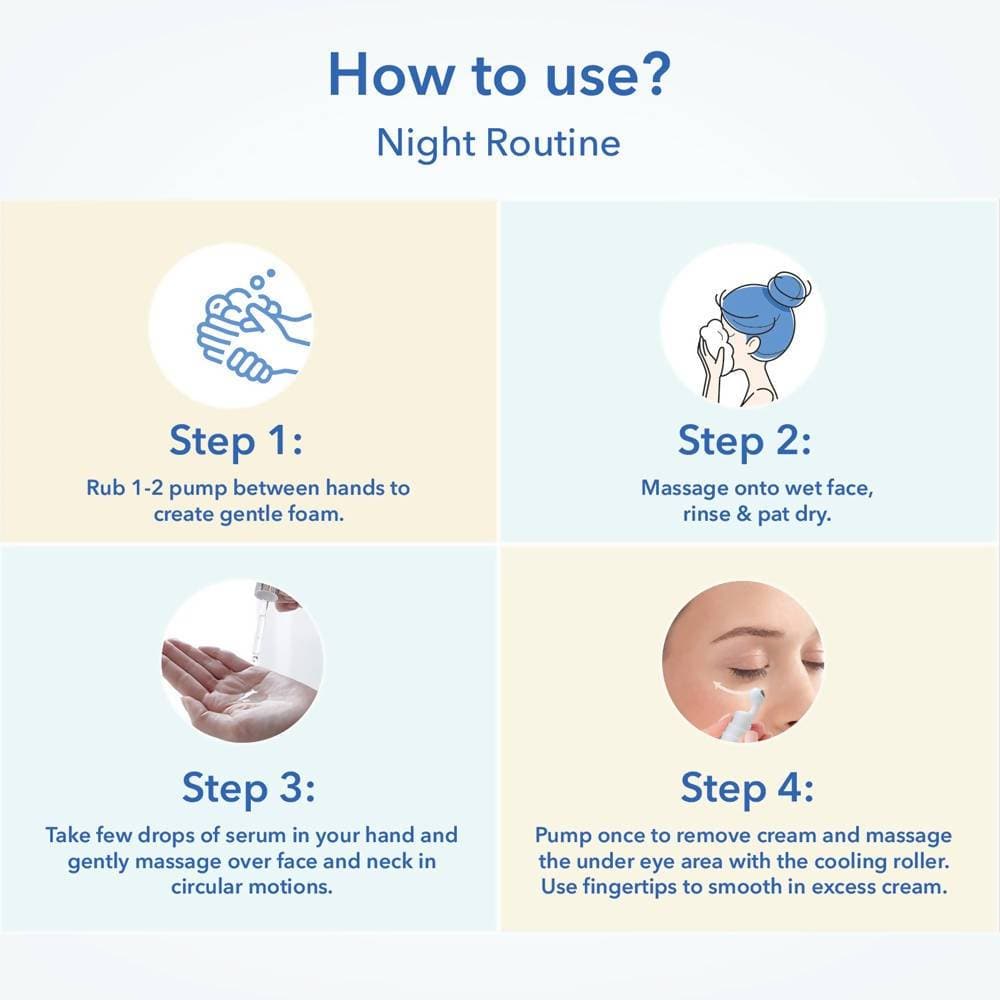 How to use?
Night Routine

Step 1:
Rub 1-2 pump between hands to create gentle foam.

Step 2:
Massage onto wet face, rinse & pat dry.

Step 3:
Take few drops of serum in your hand and gently massage over face and neck in circular motions.

Step 4:
Pump once to remove cream and massage the under eye area with the cooling roller. Use fingertips to smooth in excess cream.