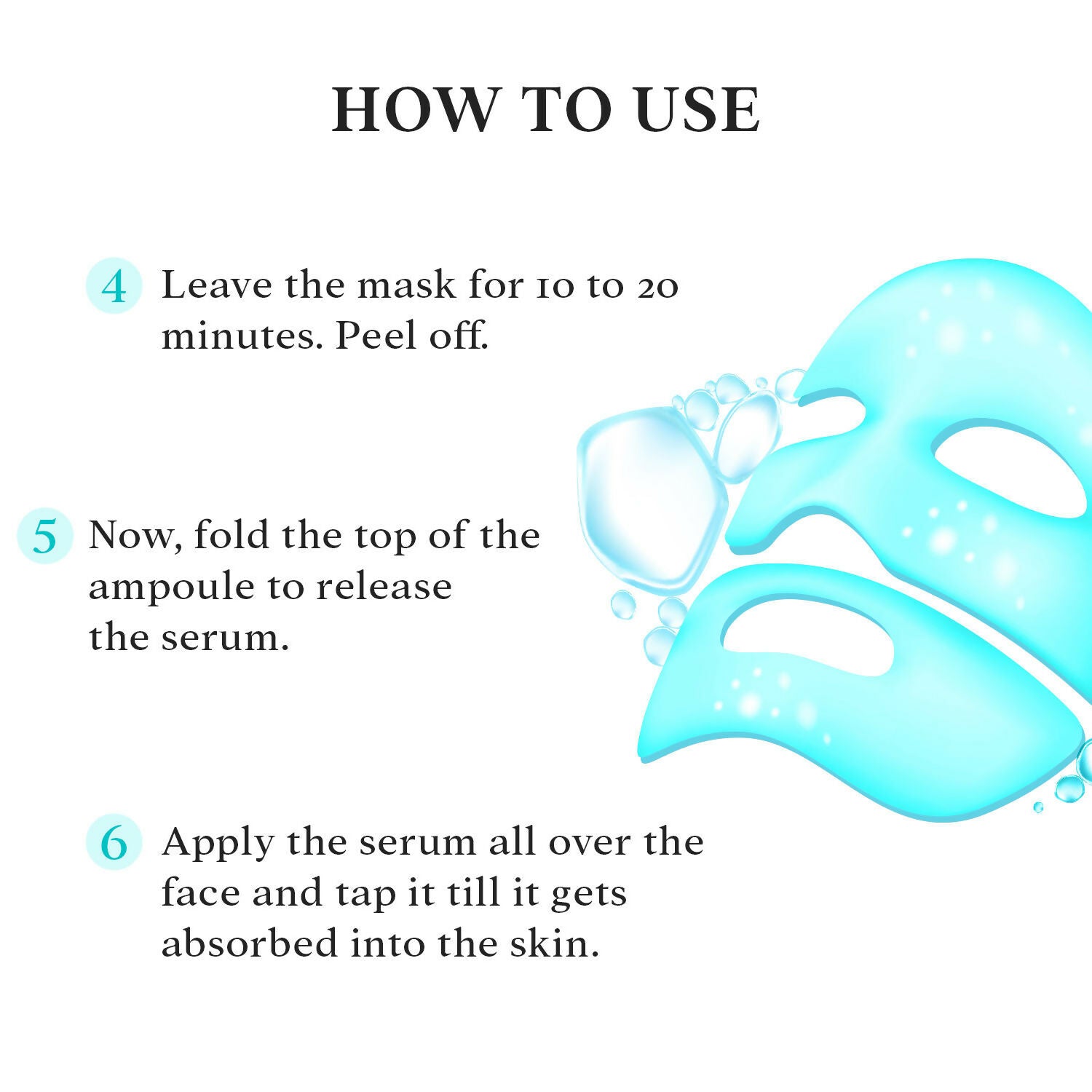 HOW TO USE

4 Leave the mask for 10 to 20 minutes. Peel off.

5 Now, fold the top of the ampoule to release the serum.

6 Apply the serum all over the face and tap it till it gets absorbed into the skin.