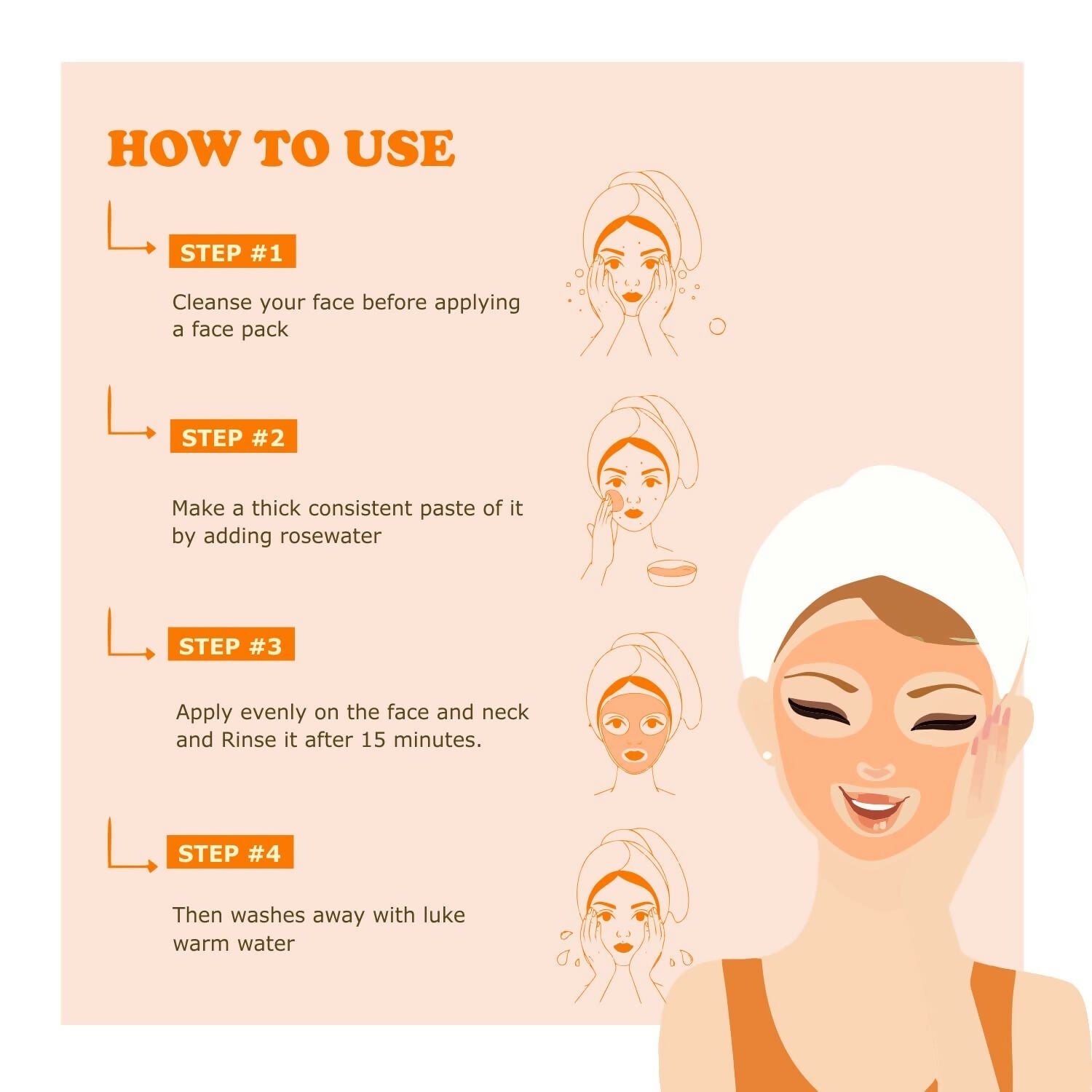 HOW TO USE

STEP #1

Cleanse your face before applying a face pack

STEP #2

Make a thick consistent paste of it by adding rosewater

STEP #3

Apply evenly on the face and neck and Rinse it after 15 minutes.

STEP #4

Then washes away with luke warm water