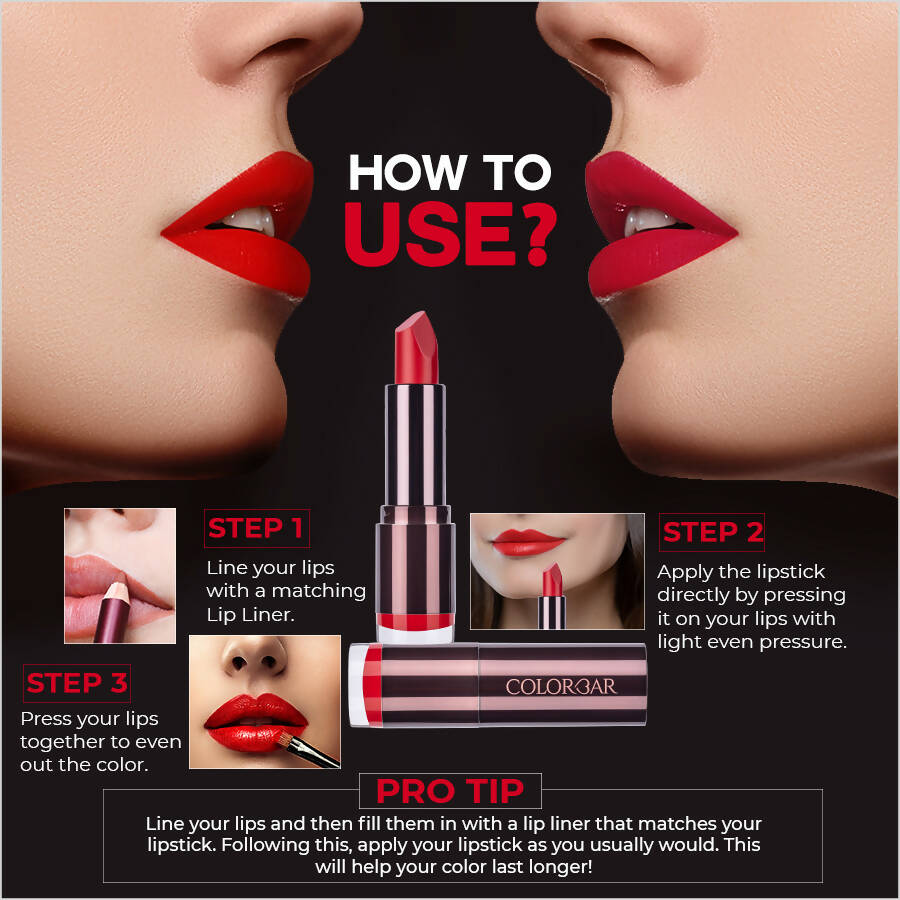 HOW TO USE?

STEP 1
Line your lips with a matching Lip Liner.

STEP 2
Apply the lipstick directly by pressing it on your lips with light even pressure.

STEP 3
Press your lips together to even out the color.

COLORBAR

PRO TIP
Line your lips and then fill them in with a lip liner that matches your lipstick. Following this, apply your lipstick as you usually would. This will help your color last longer!