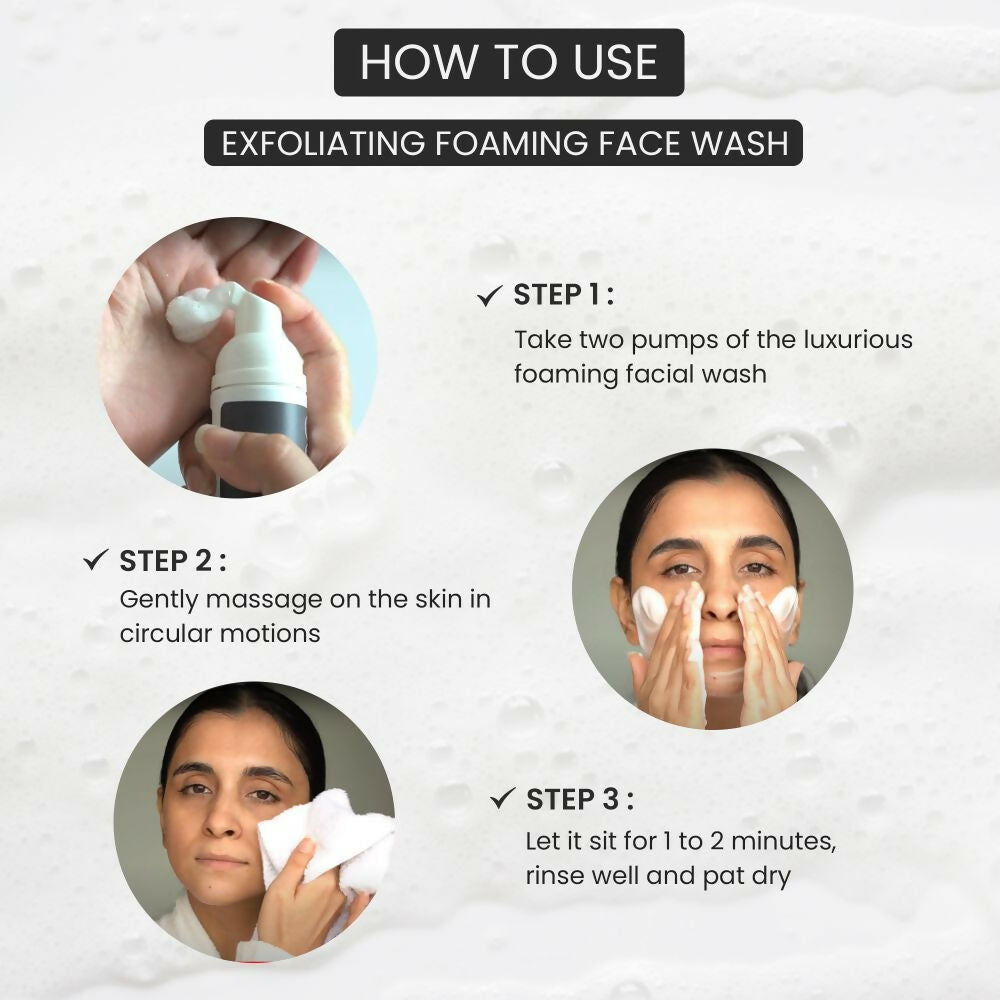 HOW TO USE

EXFOLIATING FOAMING FACE WASH

✓ STEP 1 :
Take two pumps of the luxurious foaming facial wash

✓ STEP 2 :
Gently massage on the skin in circular motions

✓ STEP 3 :
Let it sit for 1 to 2 minutes, rinse well and pat dry