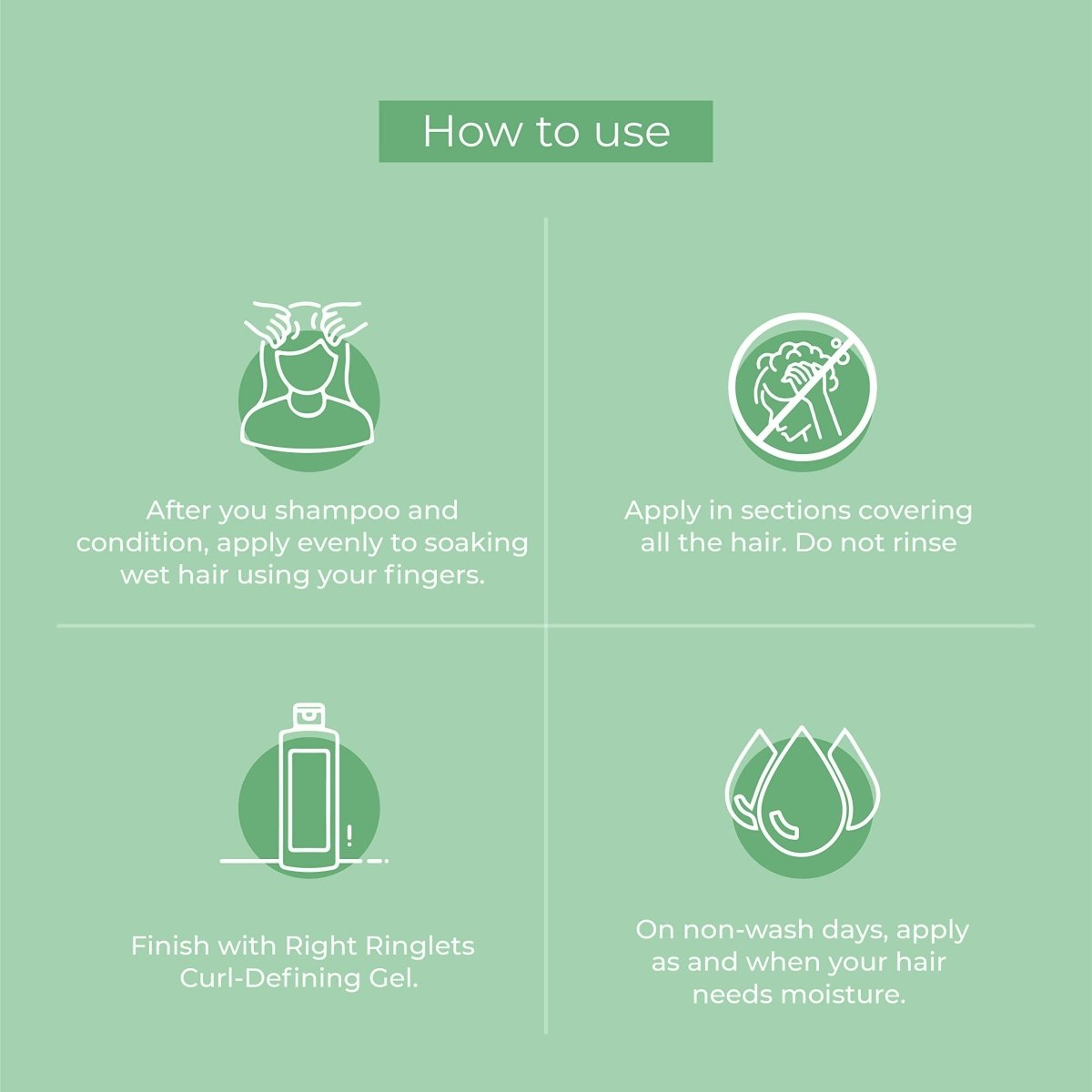 How to use

After you shampoo and condition, apply evenly to soaking wet hair using your fingers.

Apply in sections covering all the hair. Do not rinse

Finish with Right Ringlets Curl-Defining Gel.

On non-wash days, apply as and when your hair needs moisture.