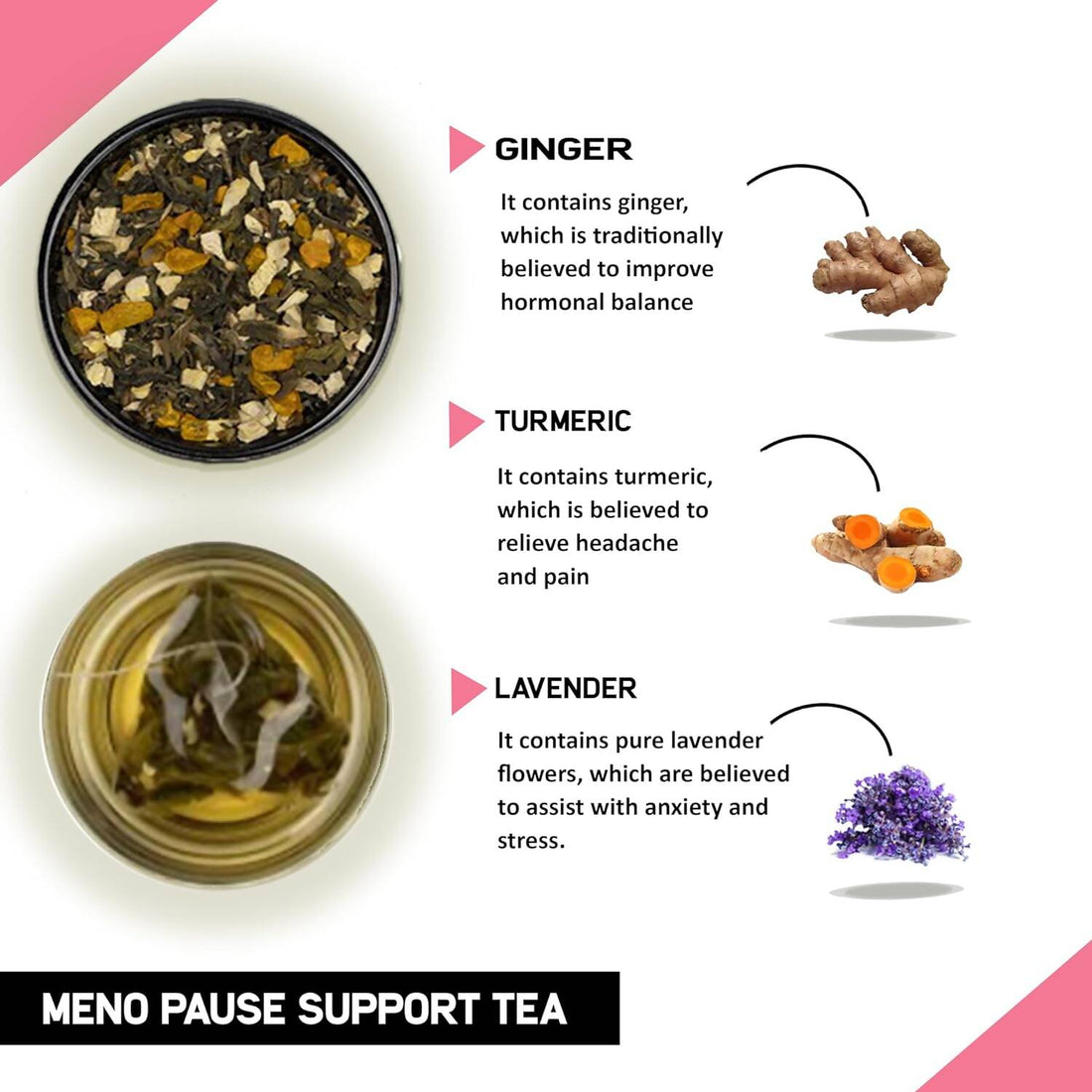 GINGER

It contains ginger, which is traditionally believed to improve hormonal balance

TURMERIC

It contains turmeric, which is believed to relieve headache and pain

LAVENDER

It contains pure lavender flowers, which are believed to assist with anxiety and stress.

MENO PAUSE SUPPORT TEA