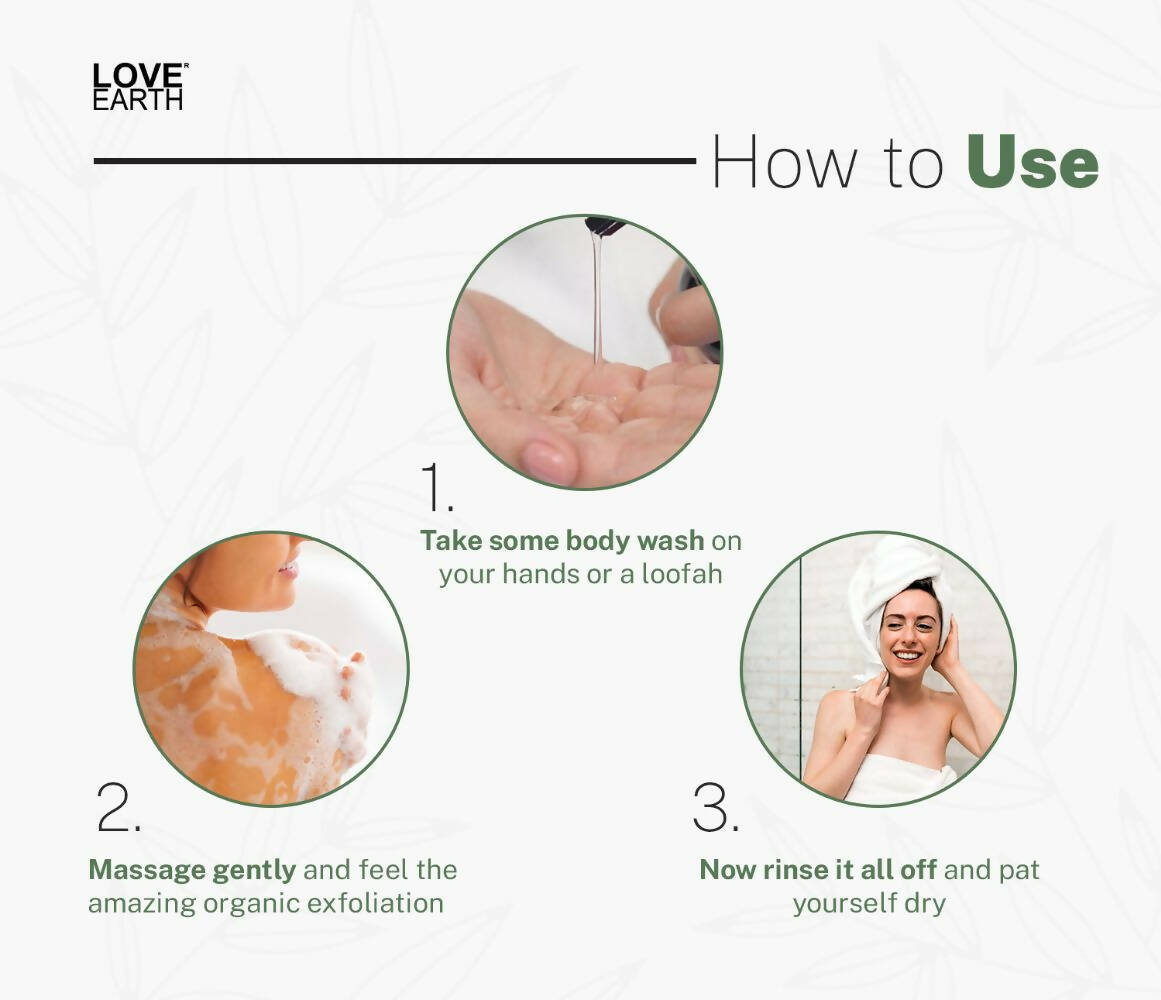 LOVE EARTH

How to Use

1.

Take some body wash on your hands or a loofah

2.

Massage gently and feel the amazing organic exfoliation

3.

Now rinse it all off and pat yourself dry