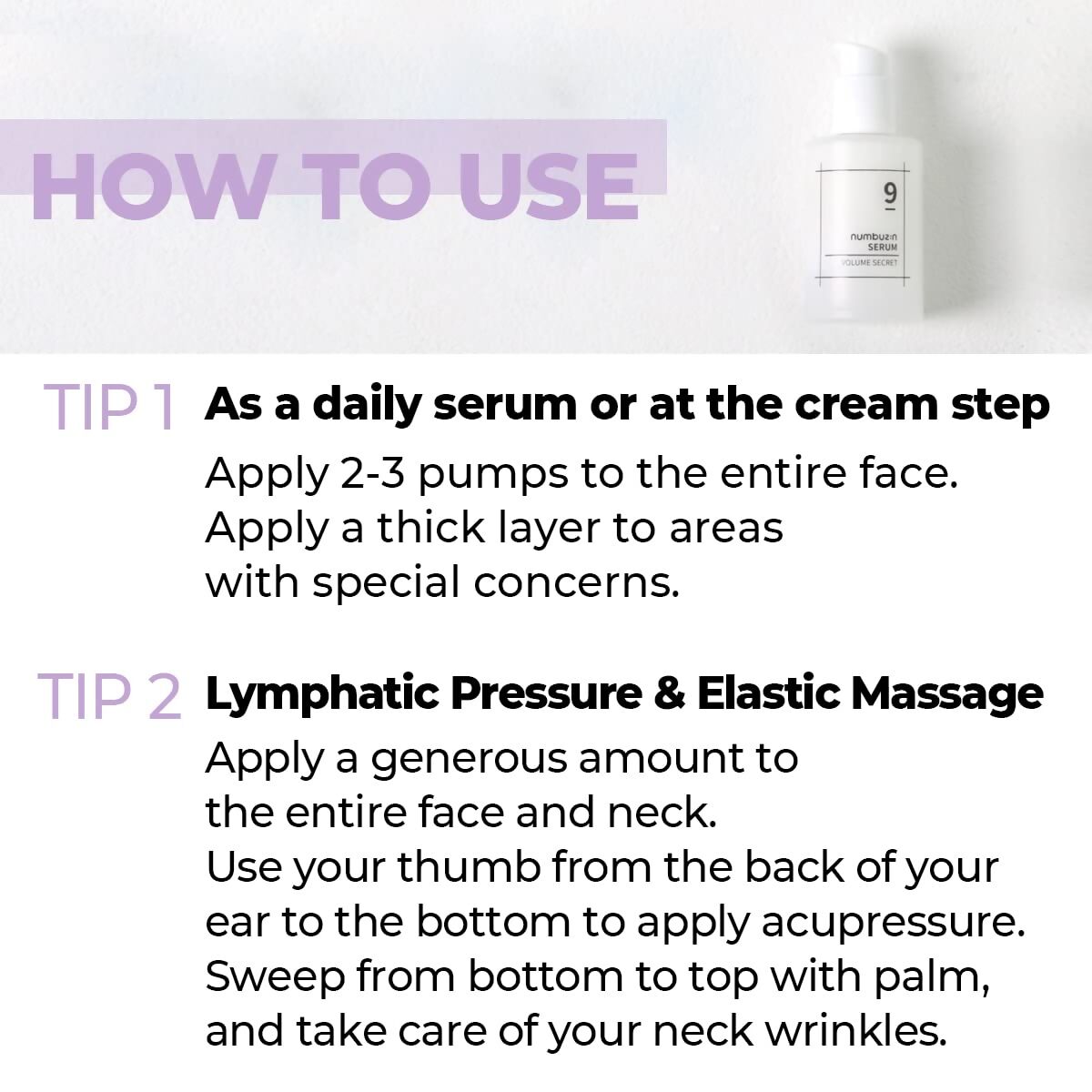 HOW TO USE

9
numbuzin
SERUM
VOLUME SECRET

TIP 1 As a daily serum or at the cream step

Apply 2-3 pumps to the entire face. Apply a thick layer to areas with special concerns.

TIP 2 Lymphatic Pressure & Elastic Massage

Apply a generous amount to the entire face and neck. Use your thumb from the back of your ear to the bottom to apply acupressure. Sweep from bottom to top with palm, and take care of your neck wrinkles.