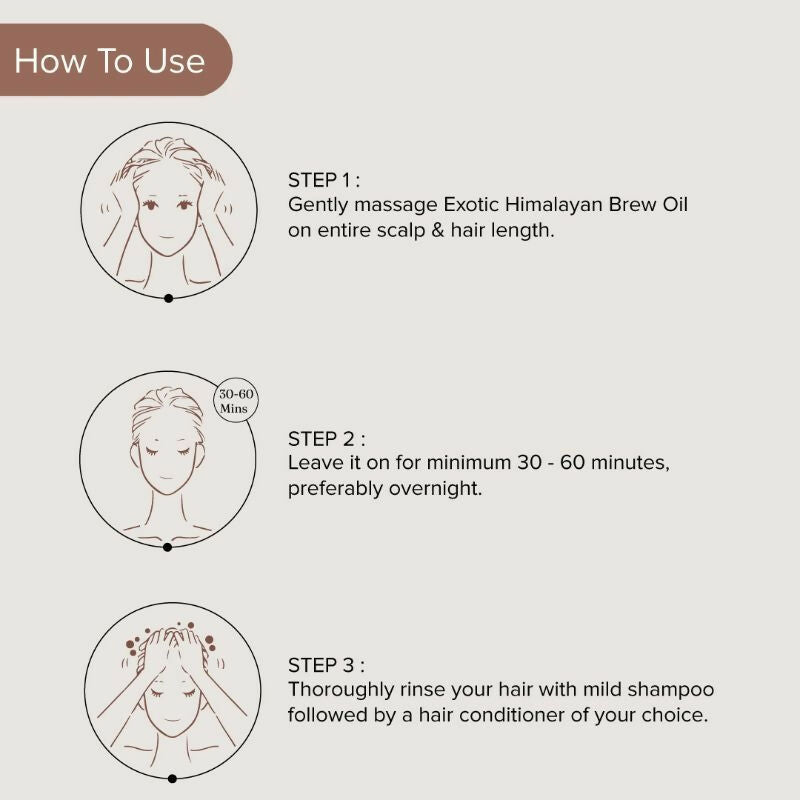 How To Use

STEP 1 :
Gently massage Exotic Himalayan Brew Oil on entire scalp & hair length.

30-60 Mins

STEP 2 :
Leave it on for minimum 30 - 60 minutes, preferably overnight.

STEP 3 :
Thoroughly rinse your hair with mild shampoo followed by a hair conditioner of your choice.