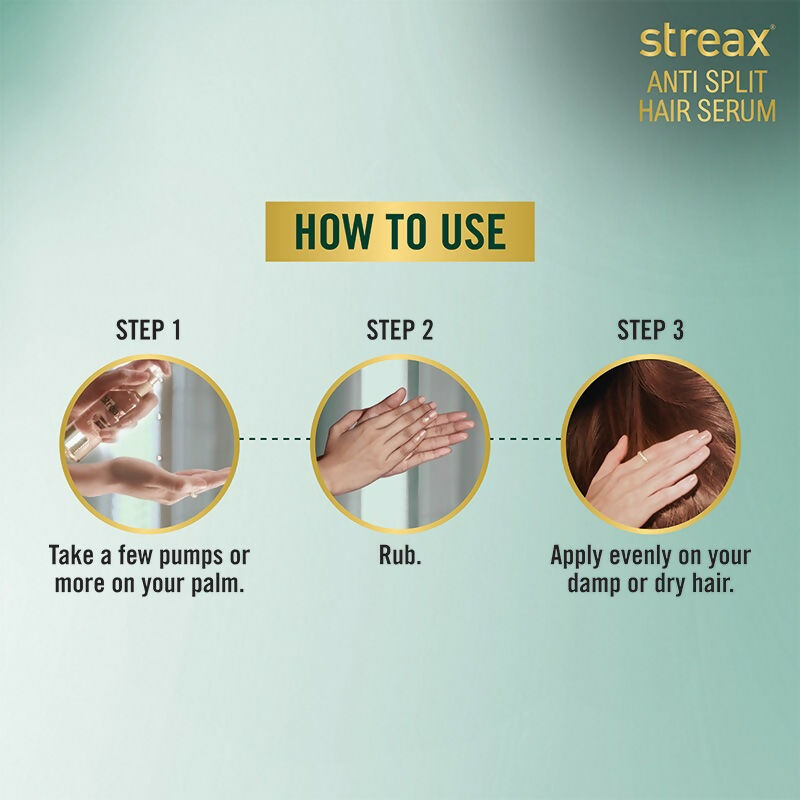 streax®
ANTI SPLIT
HAIR SERUM

HOW TO USE

STEP 1

Take a few pumps or more on your palm.

STEP 2

Rub.

STEP 3

Apply evenly on your damp or dry hair.