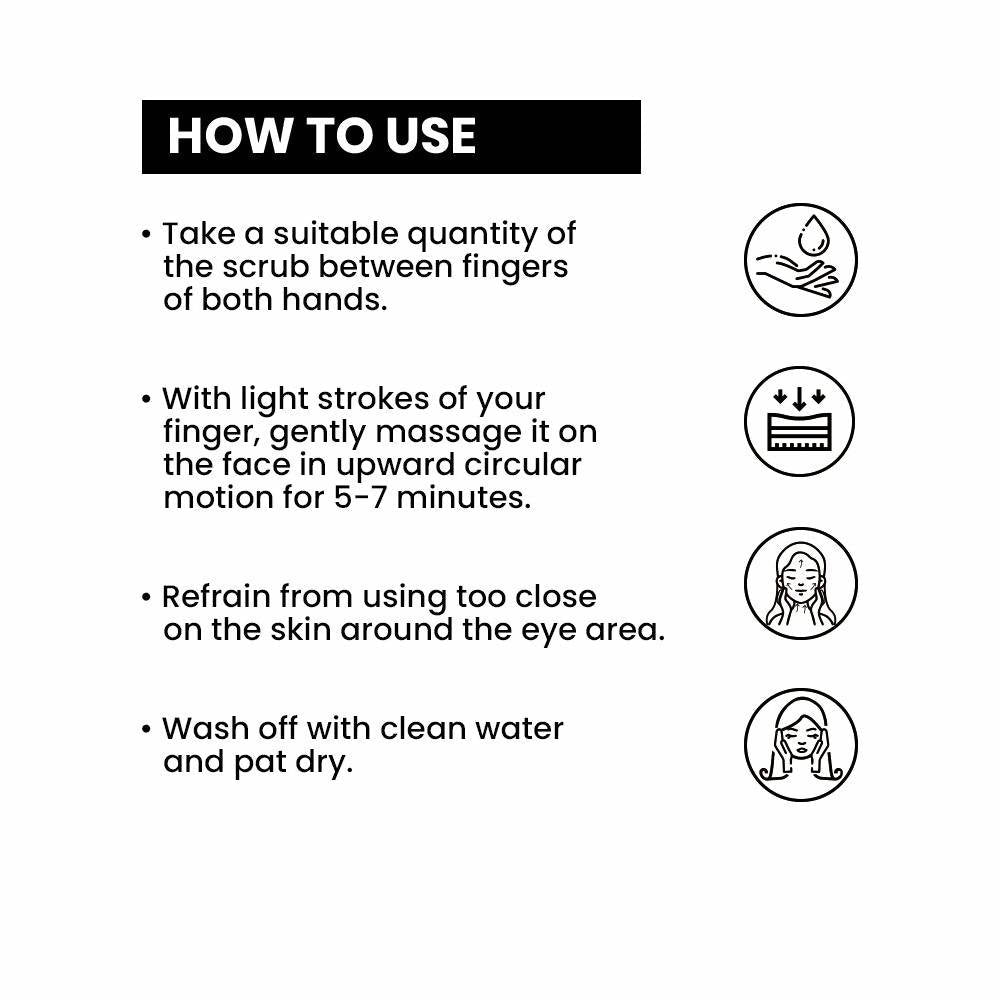 HOW TO USE

• Take a suitable quantity of the scrub between fingers of both hands.

• With light strokes of your finger, gently massage it on the face in upward circular motion for 5-7 minutes.

• Refrain from using too close on the skin around the eye area.

• Wash off with clean water and pat dry.