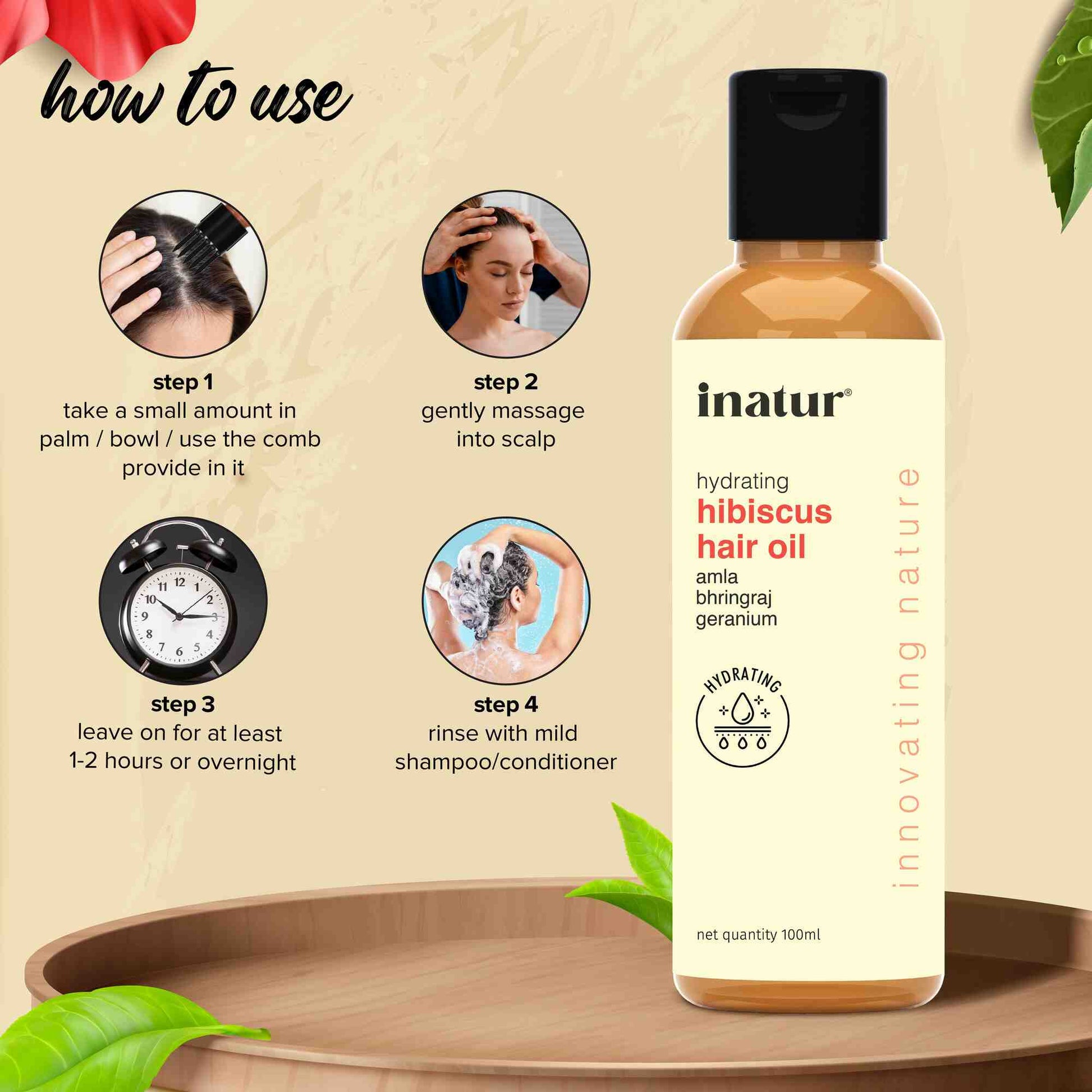 how to use

step 1
take a small amount in palm / bowl / use the comb provide in it

step 2
gently massage into scalp

step 3
leave on for at least 1-2 hours or overnight

step 4
rinse with mild shampoo/conditioner

11 12 1 2 3 4 5 6 7 8 9 10

inatur®

hydrating
hibiscus
hair oil
amla
bhringraj
geranium

HYDRATING

innovating nature

net quantity 100ml