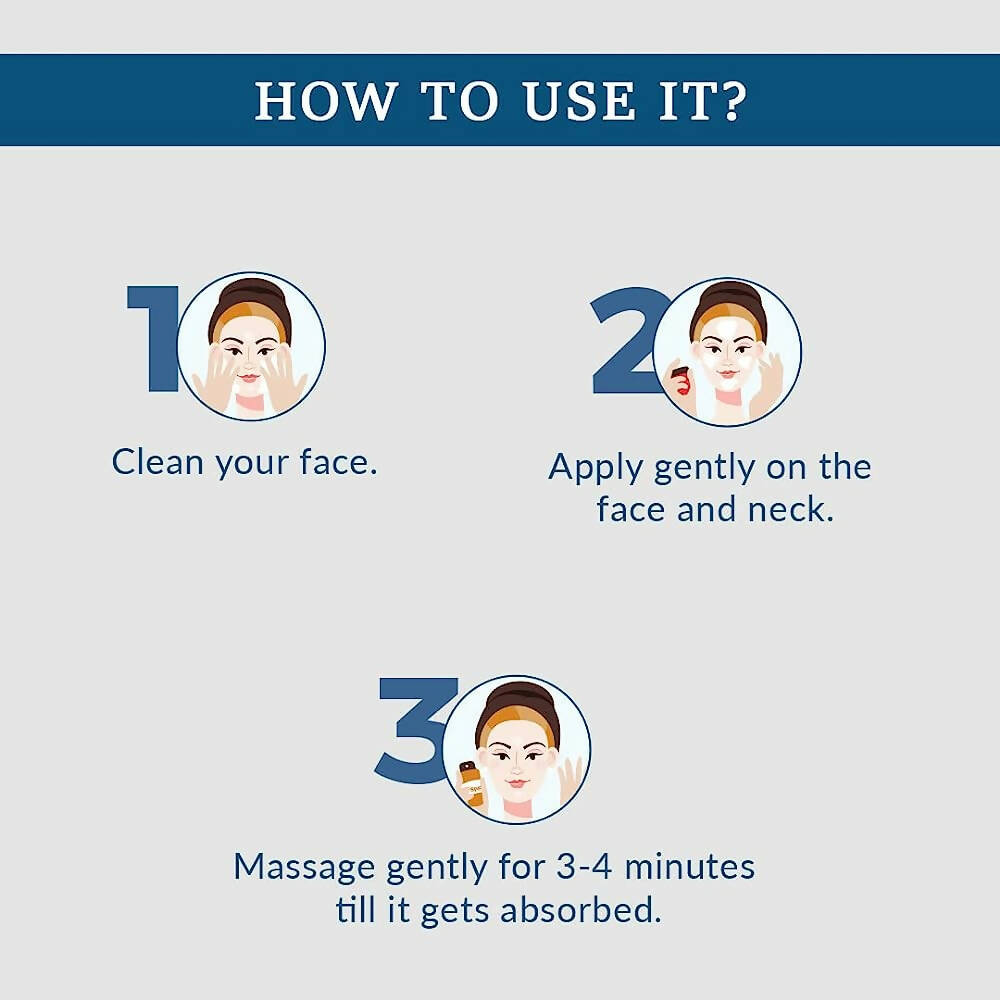 HOW TO USE IT?

1

Clean your face.

2

Apply gently on the face and neck.

3

Massage gently for 3-4 minutes till it gets absorbed.