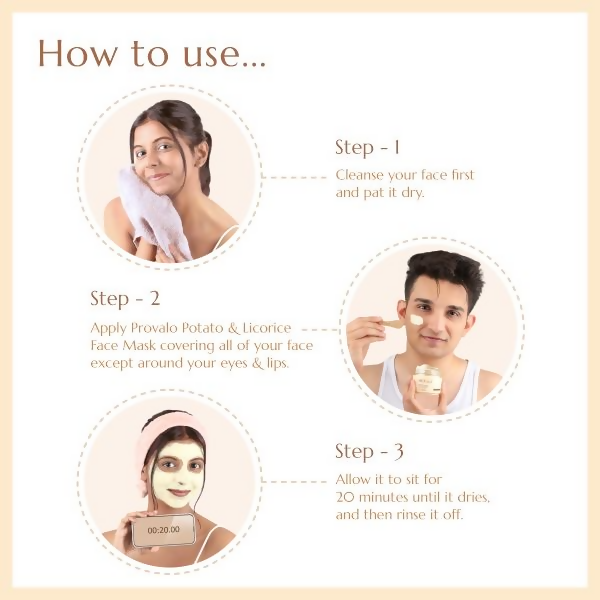 How to use...

Step - 1
Cleanse your face first and pat it dry.

Step - 2
Apply Provalo Potato & Licorice Face Mask covering all of your face except around your eyes & lips.

Step - 3
Allow it to sit for 20 minutes until it dries, and then rinse it off.

00:20.00