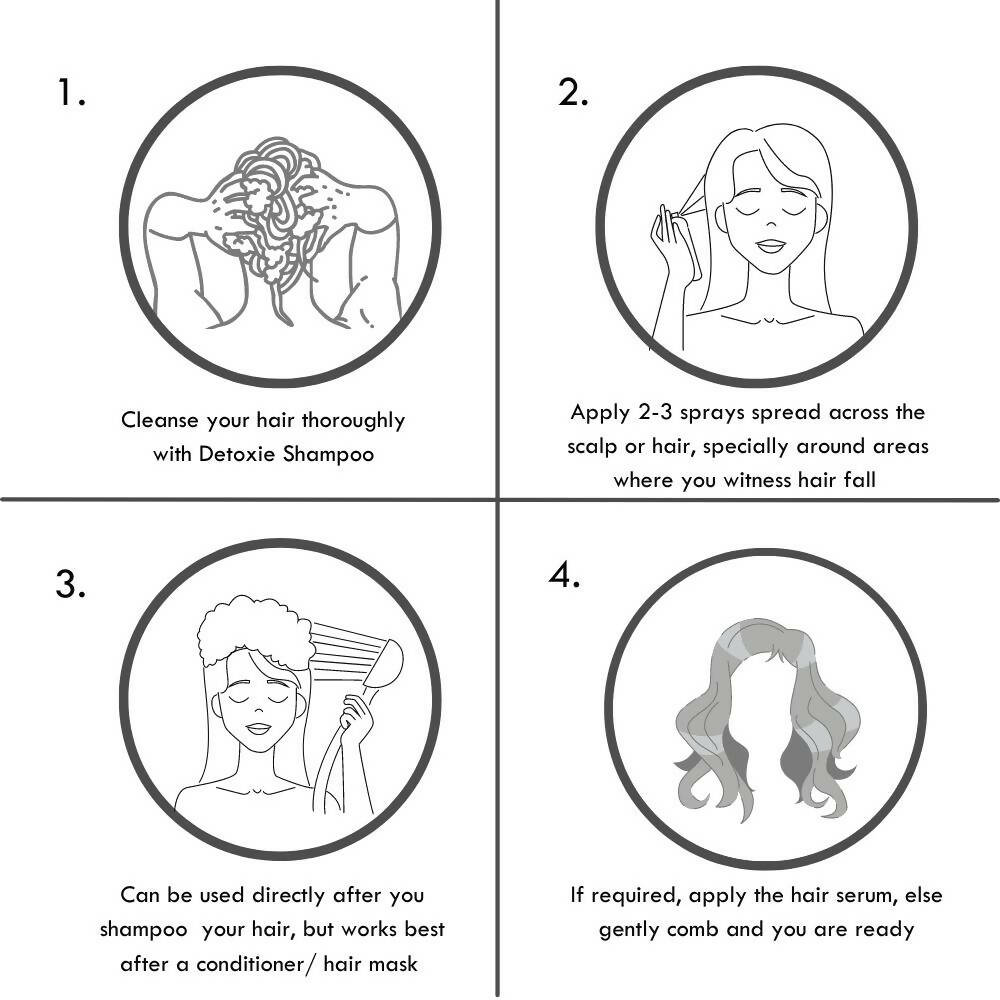 1.

Cleanse your hair thoroughly with Detoxie Shampoo

2.

Apply 2-3 sprays spread across the scalp or hair, specially around areas where you witness hair fall

3.

Can be used directly after you shampoo your hair, but works best after a conditioner/ hair mask

4.

If required, apply the hair serum, else gently comb and you are ready