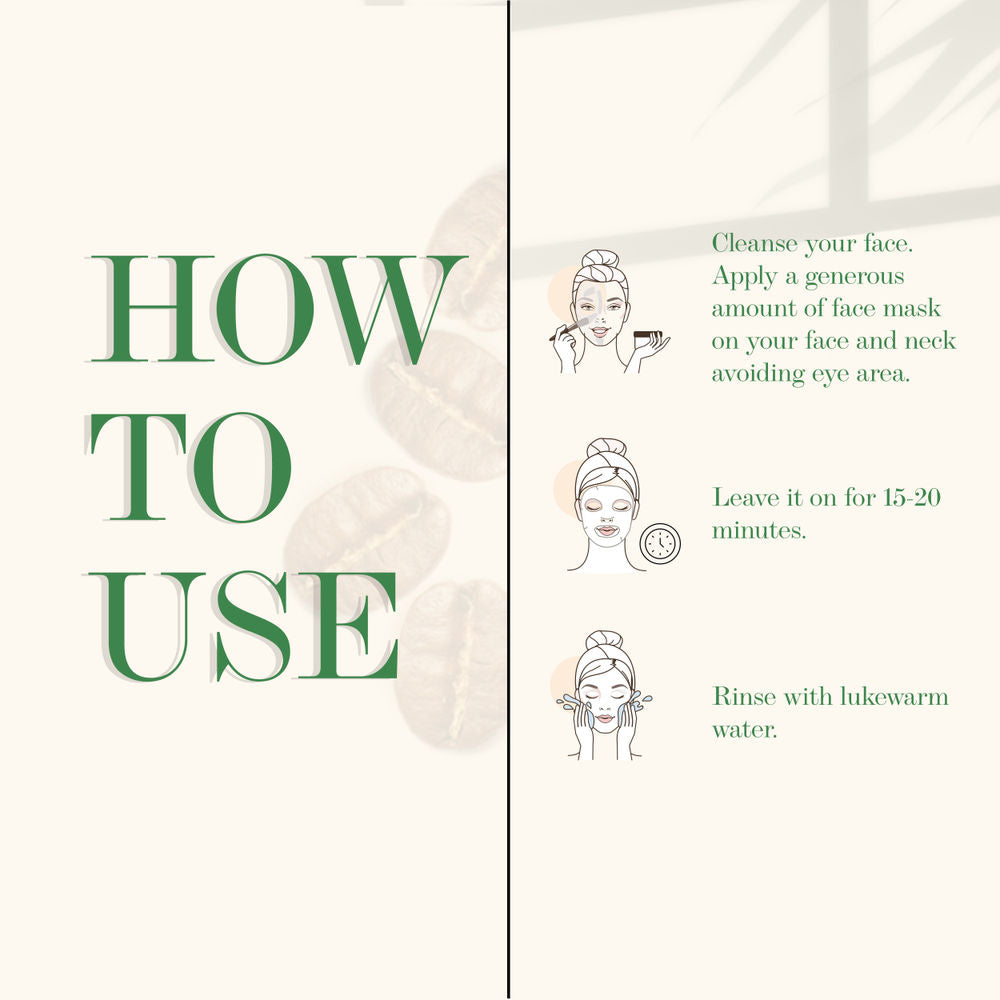 HOW
TO
USE

Cleanse your face. Apply a generous amount of face mask on your face and neck avoiding eye area.

Leave it on for 15-20 minutes.

Rinse with lukewarm water.