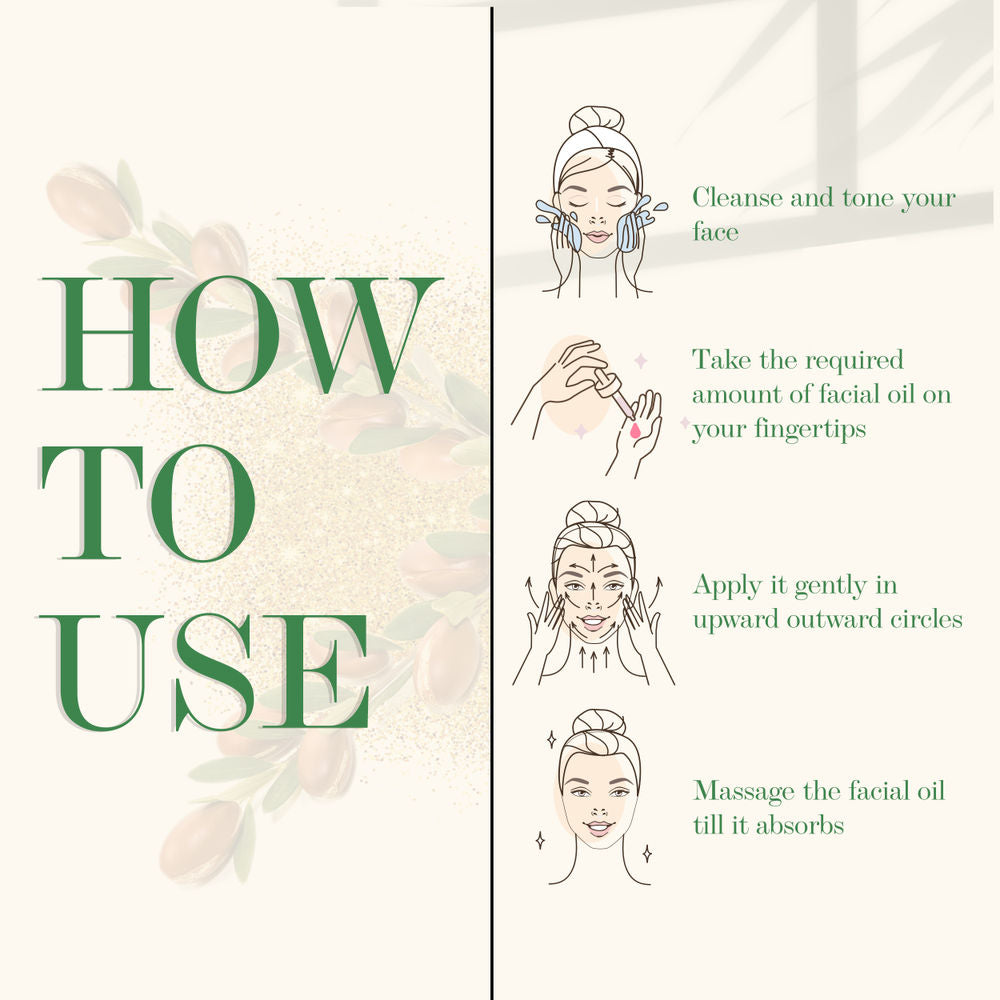 HOW
TO
USE

Cleanse and tone your face

Take the required amount of facial oil on your fingertips

Apply it gently in upward outward circles

Massage the facial oil till it absorbs