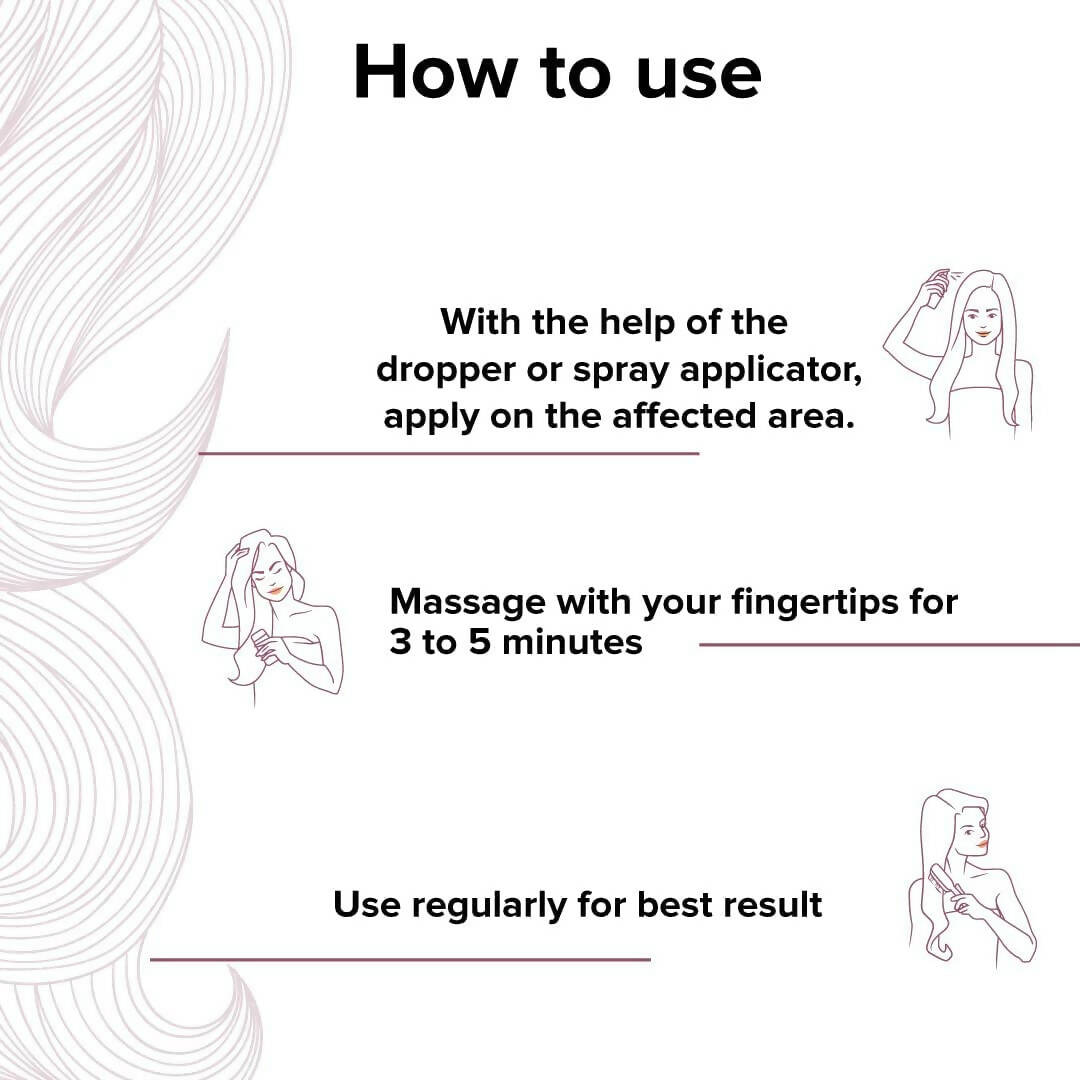 How to use

With the help of the dropper or spray applicator, apply on the affected area.

Massage with your fingertips for 3 to 5 minutes

Use regularly for best result