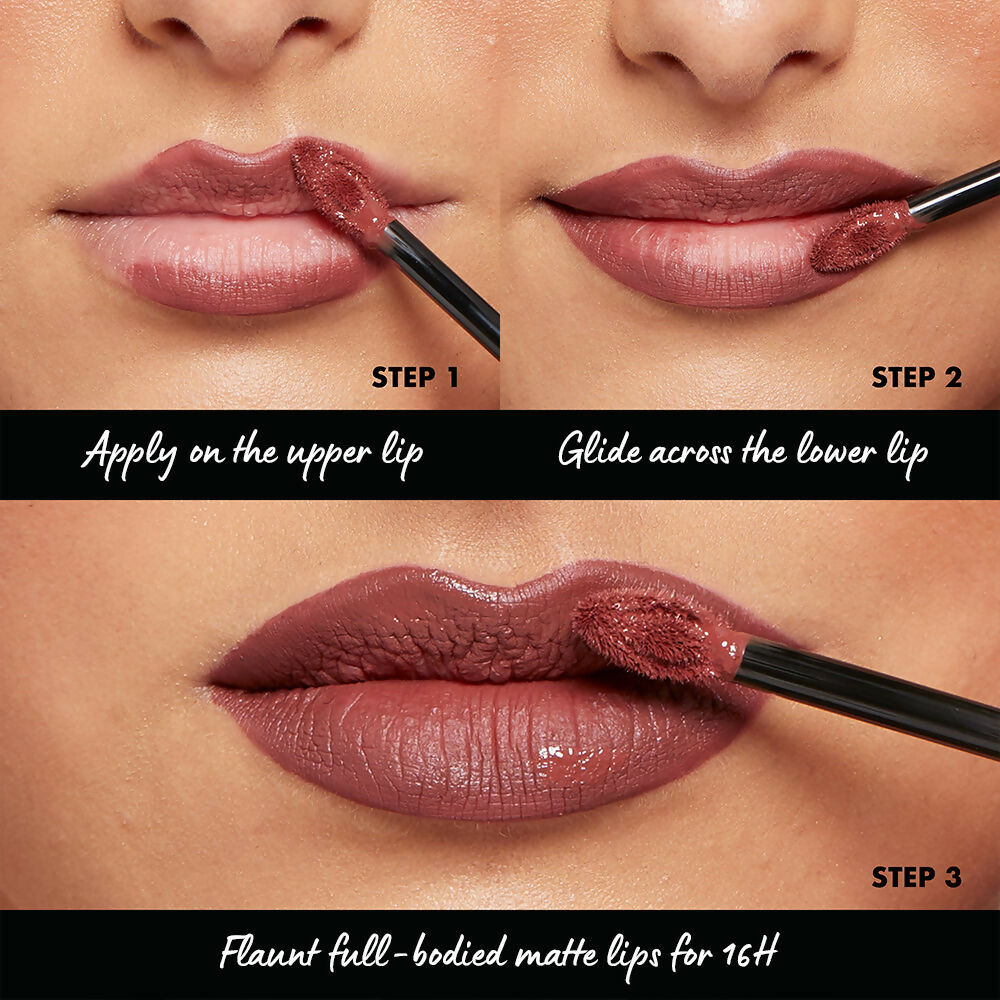 STEP 1

Apply on the upper lip

STEP 2

Glide across the lower lip

STEP 3

Flaunt full-bodied matte lips for 16H