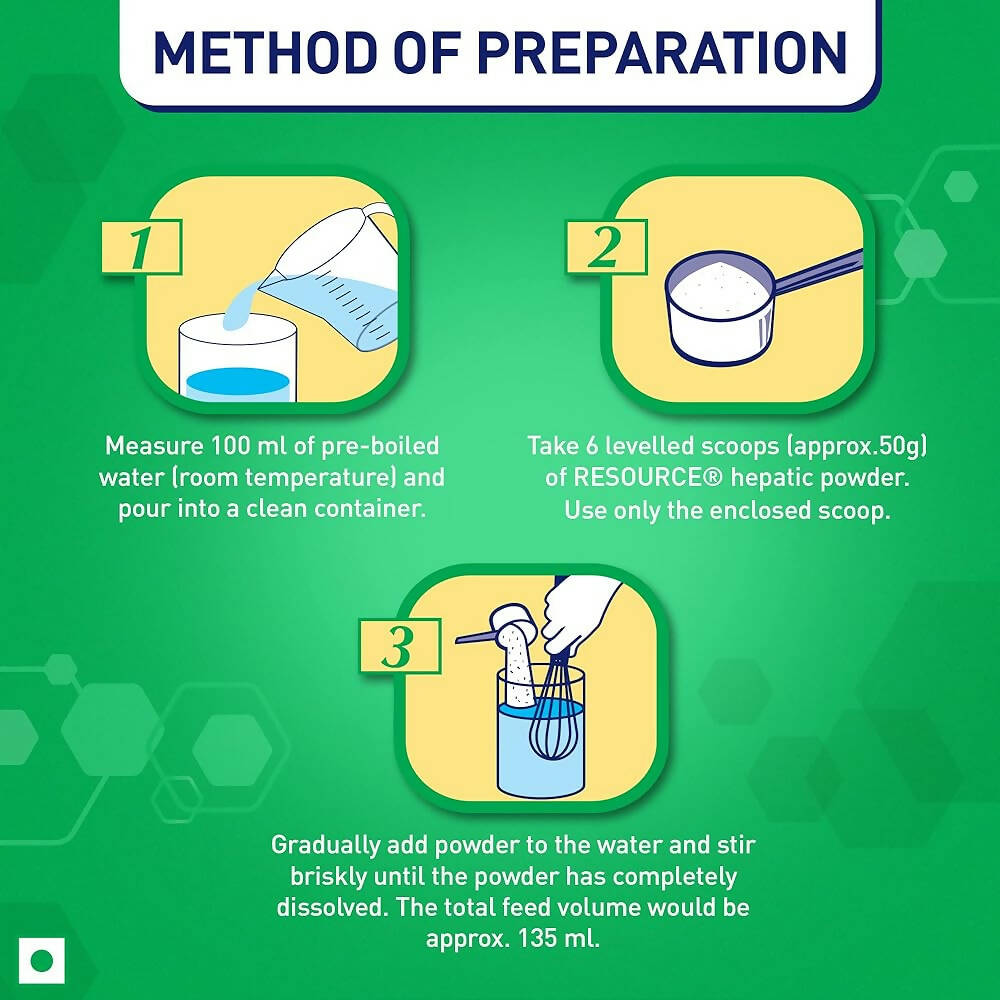 METHOD OF PREPARATION

1

Measure 100 ml of pre-boiled water (room temperature) and pour into a clean container.

2

Take 6 levelled scoops (approx.50g) of RESOURCE® hepatic powder. Use only the enclosed scoop.

3

Gradually add powder to the water and stir briskly until the powder has completely dissolved. The total feed volume would be approx. 135 ml.