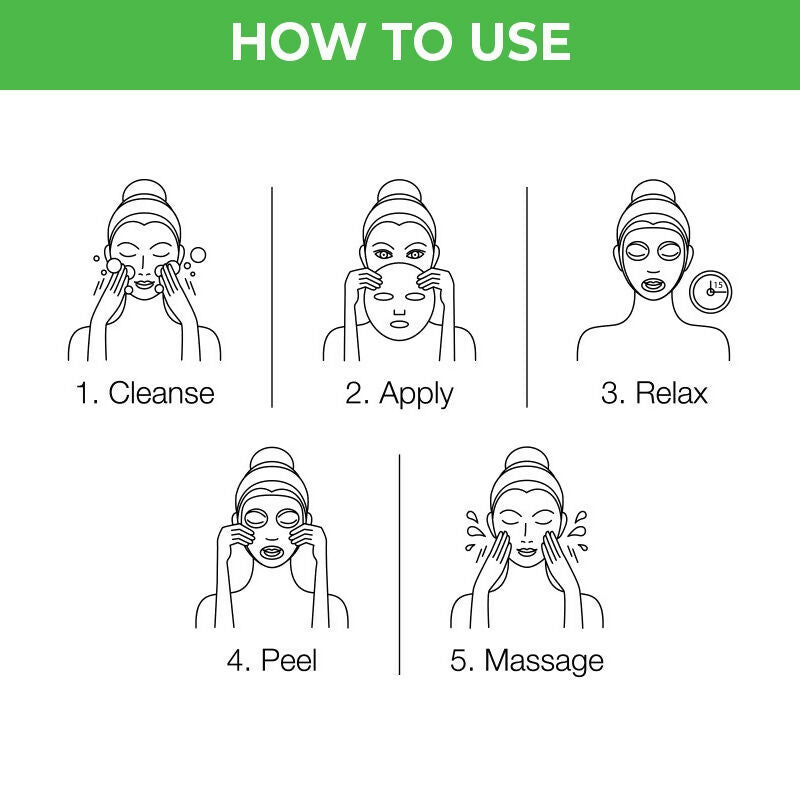 HOW TO USE

15

1. Cleanse

2. Apply

3. Relax

4. Peel

5. Massage